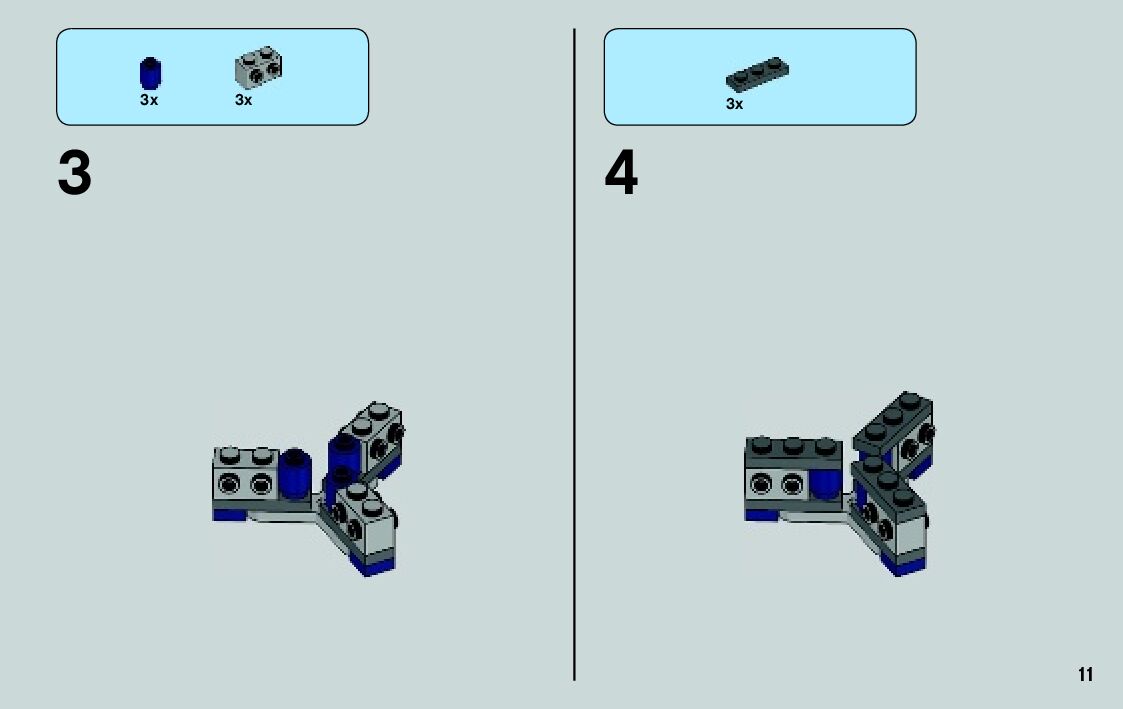 3x 3x

3

3x

4

11