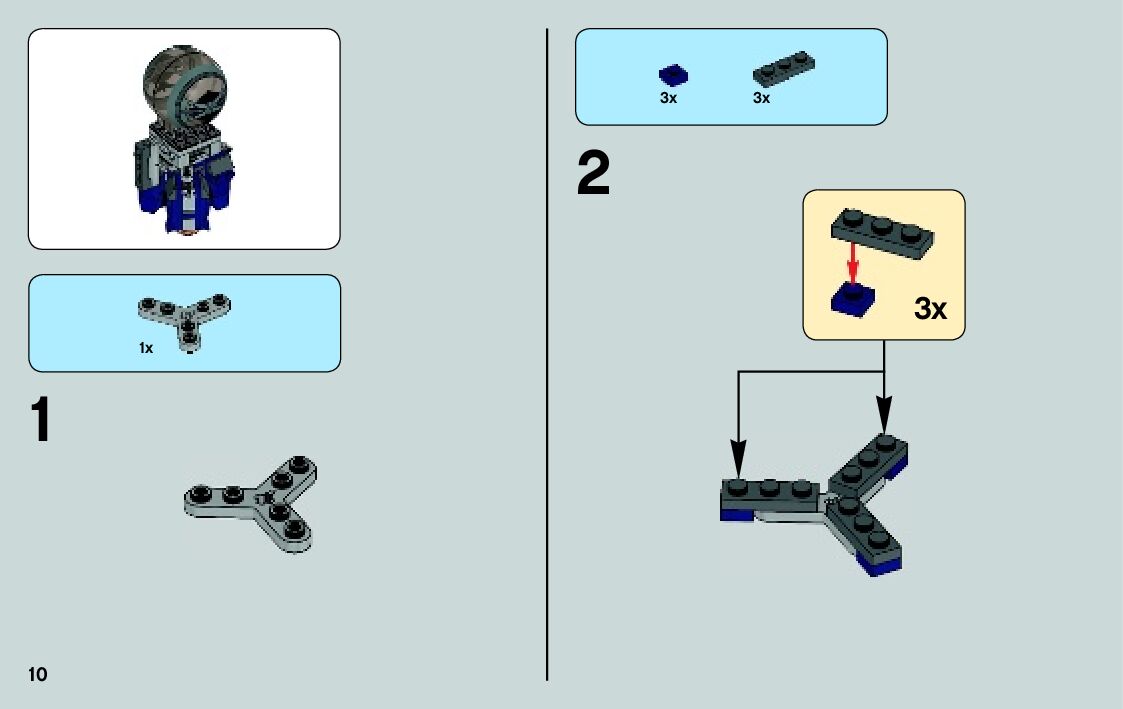 1x

1

10

3x 3x

2

3x