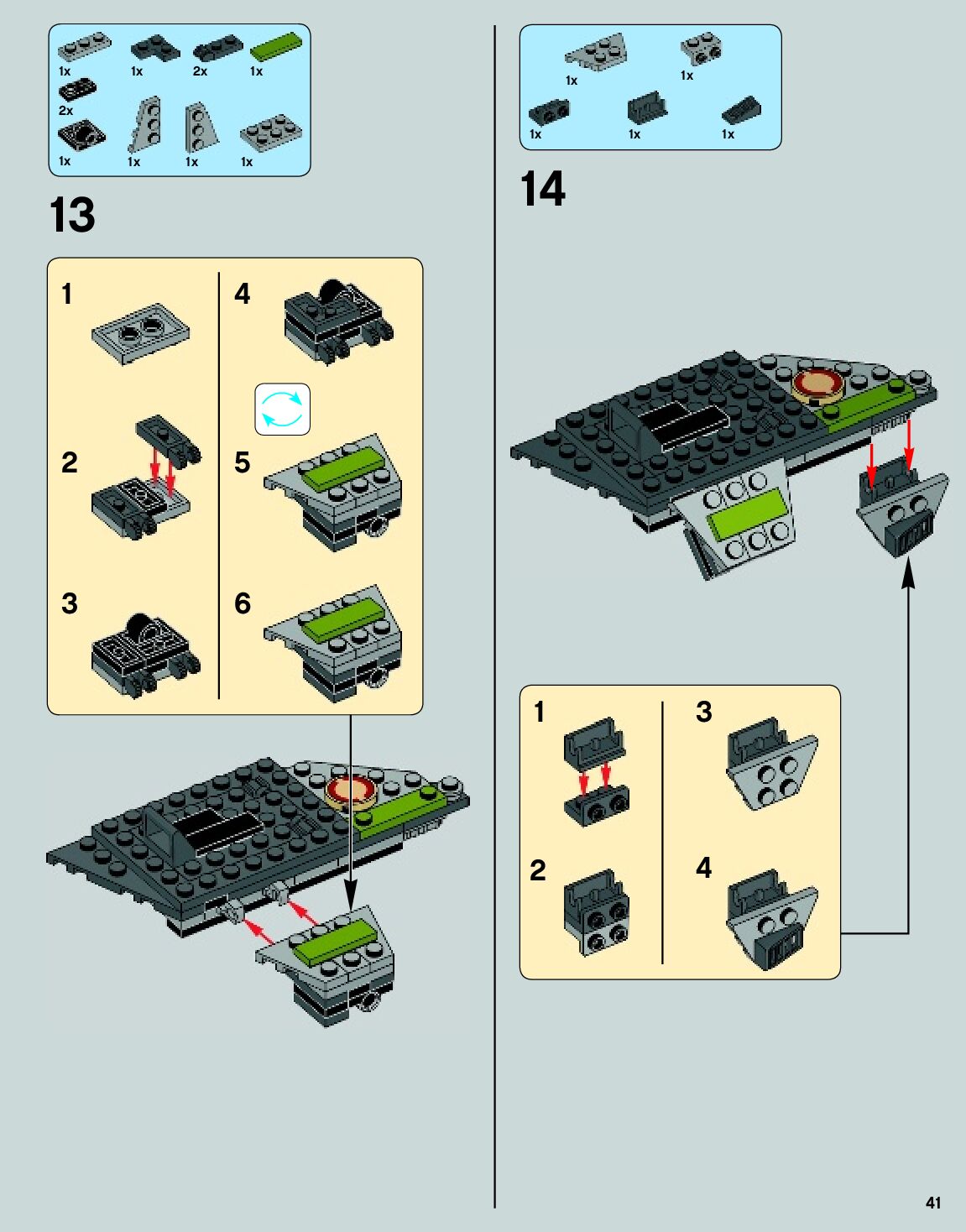 1x 1x 2x 1x
2x
1x 1x 1x 1x

13

1
2
3
4
5
6

1x 1x
1x 1x 1x

14

1
2
3
4

41