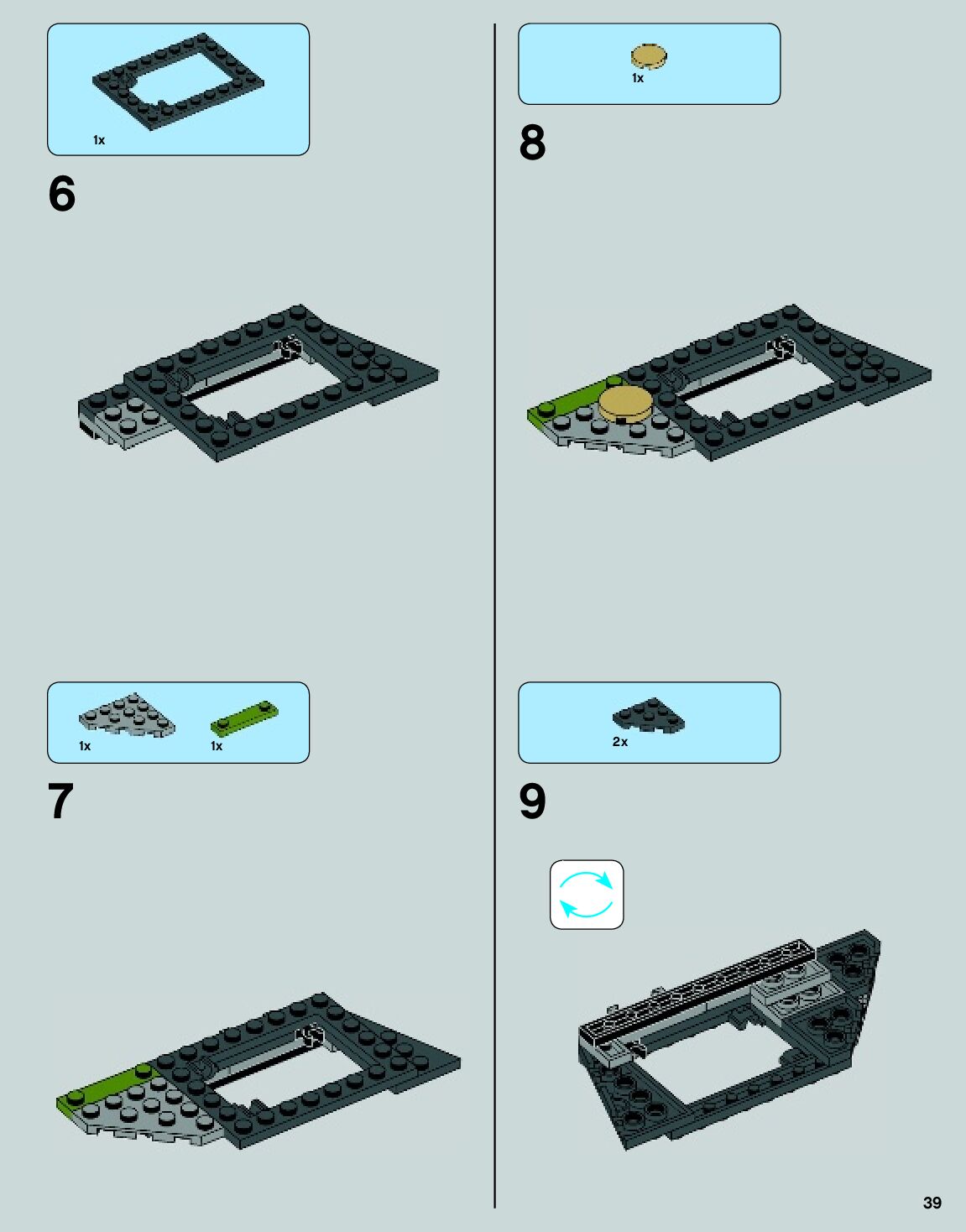 1x

6

1x 1x

7

1x

8

2x

9

39