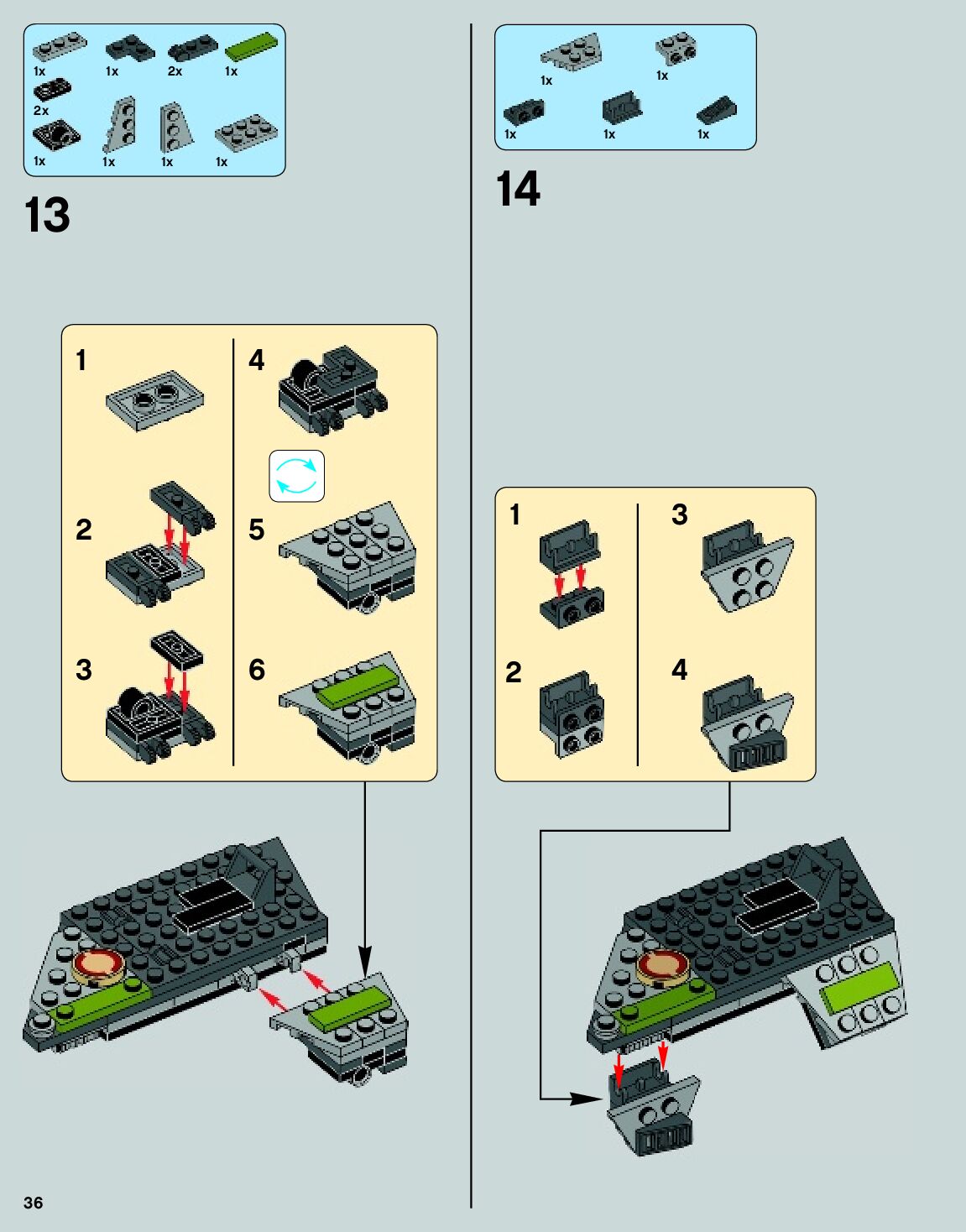 1x 1x 2x 1x
2x
1x 1x 1x 1x

13

1
2
3
4
5
6

1x 1x
1x 1x 1x

14

1
2
3
4

36