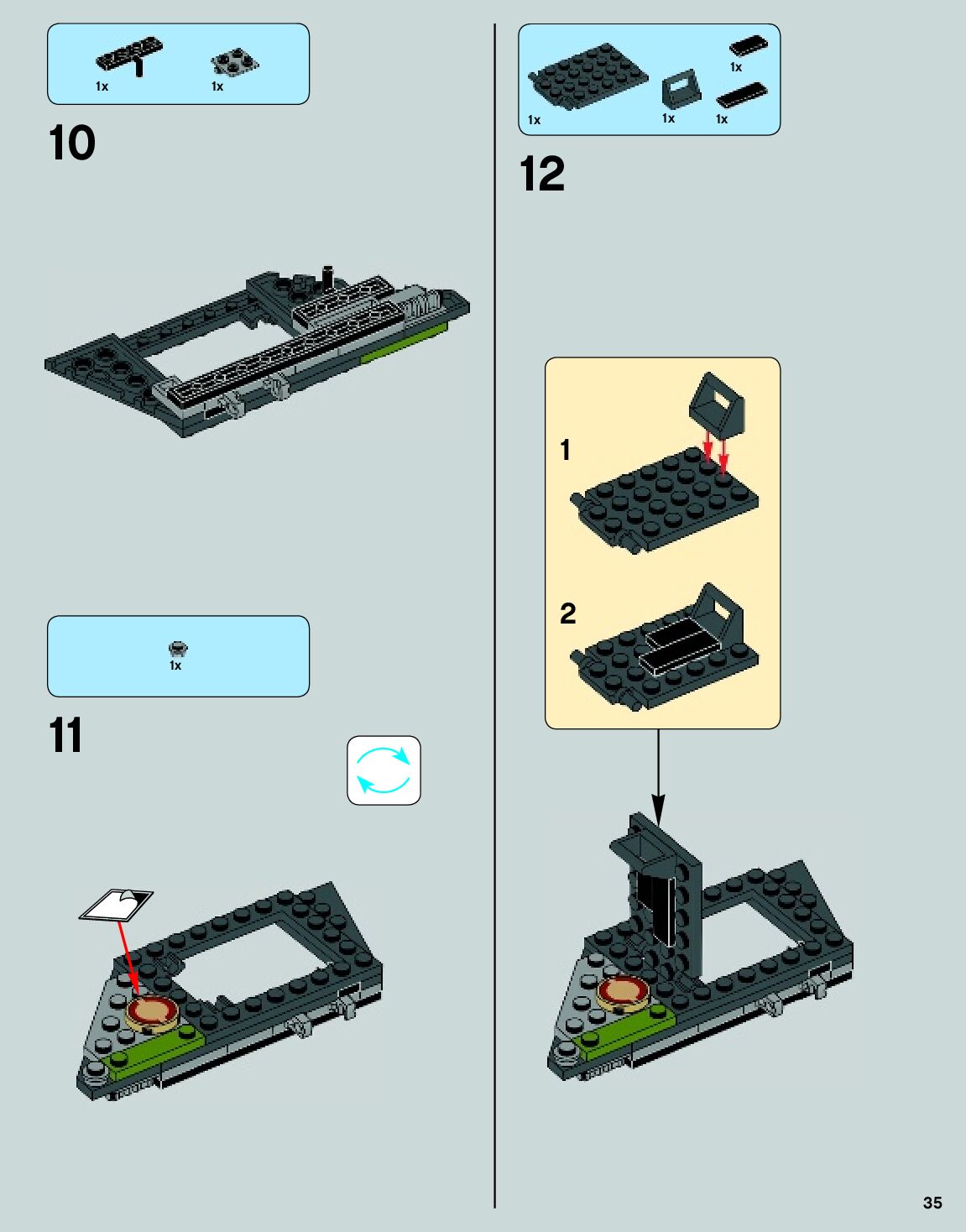 1x 1x

10

1x

11

1x 1x 1x 1x

12

1

2

35