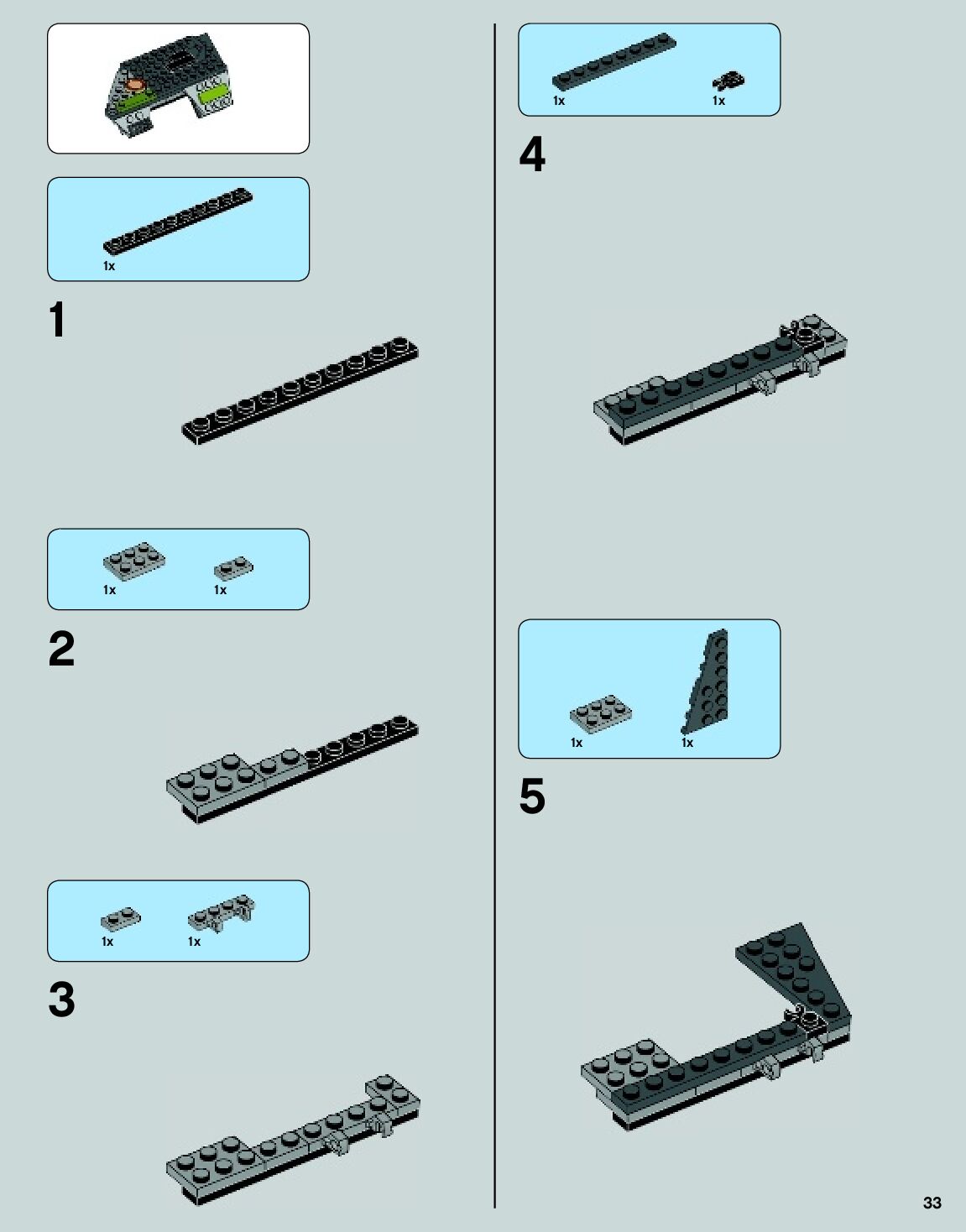 1x

1

1x 1x

2

1x 1x

3

1x 1x

4

1x 1x

5

33