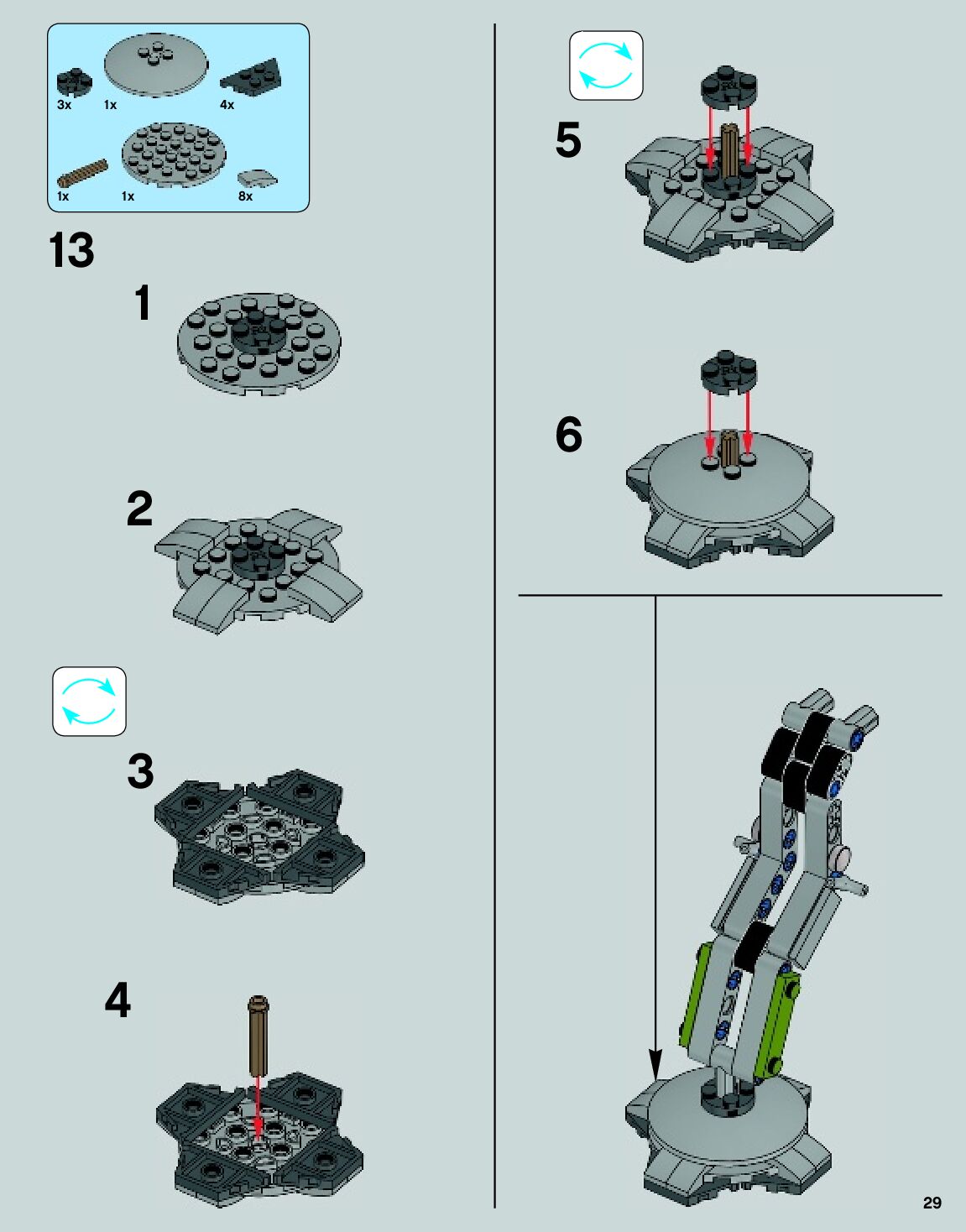 3x 1x 4x

1x 1x 8x

13

1

2

3

4

5

6

29