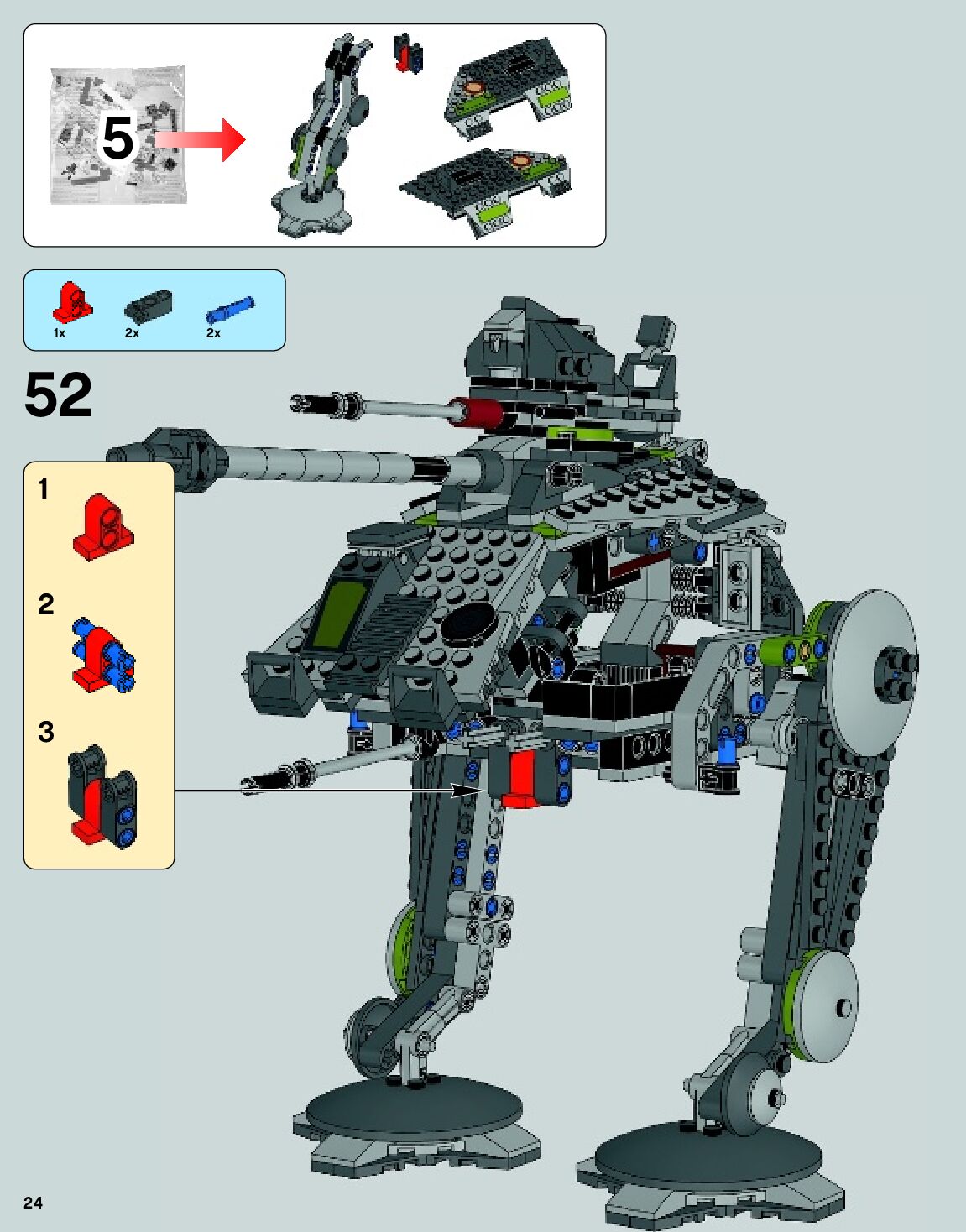 5

1x 2x 2x

52

1

2

3

24