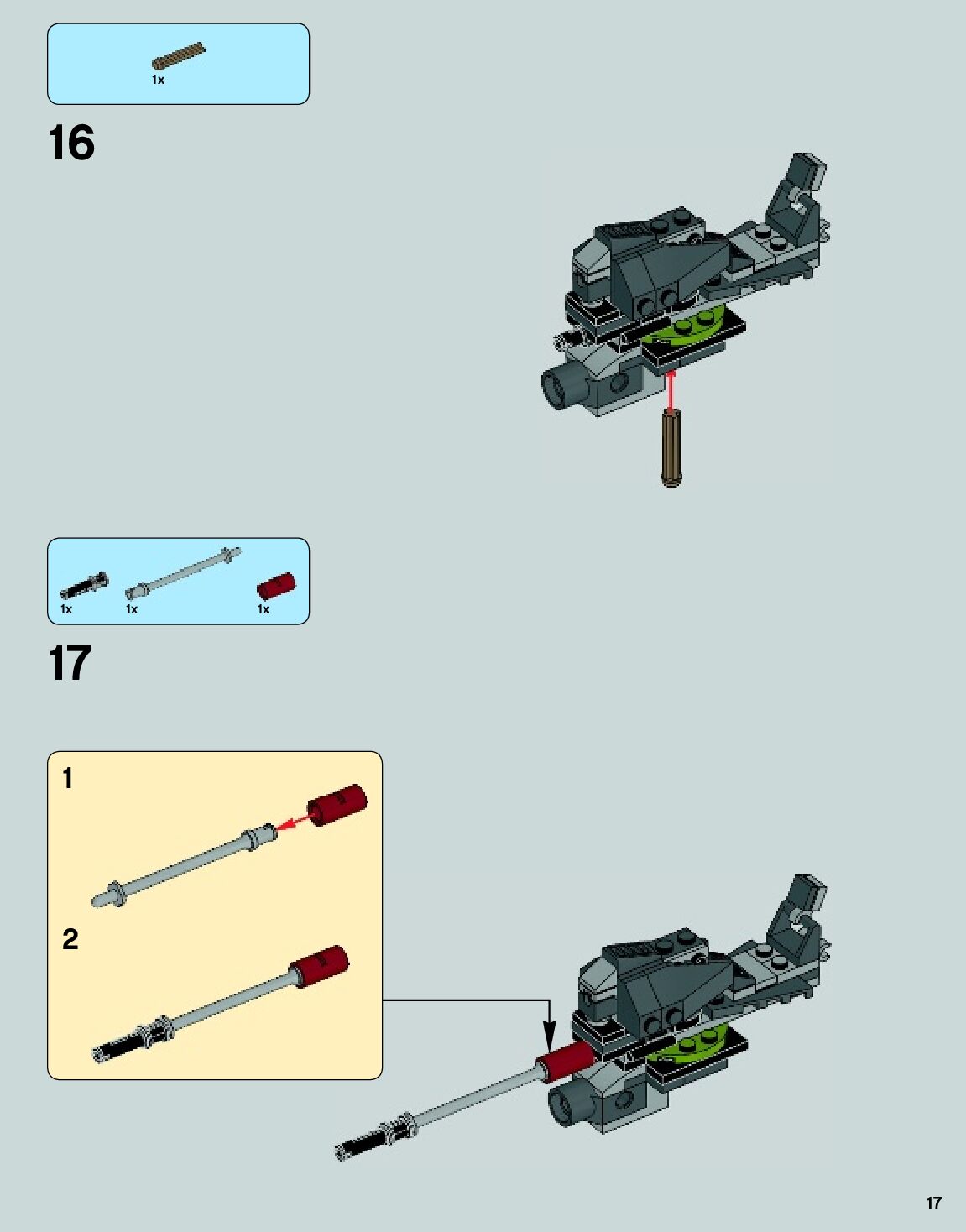 1x

16

1x
1x
1x

17

1

2

17