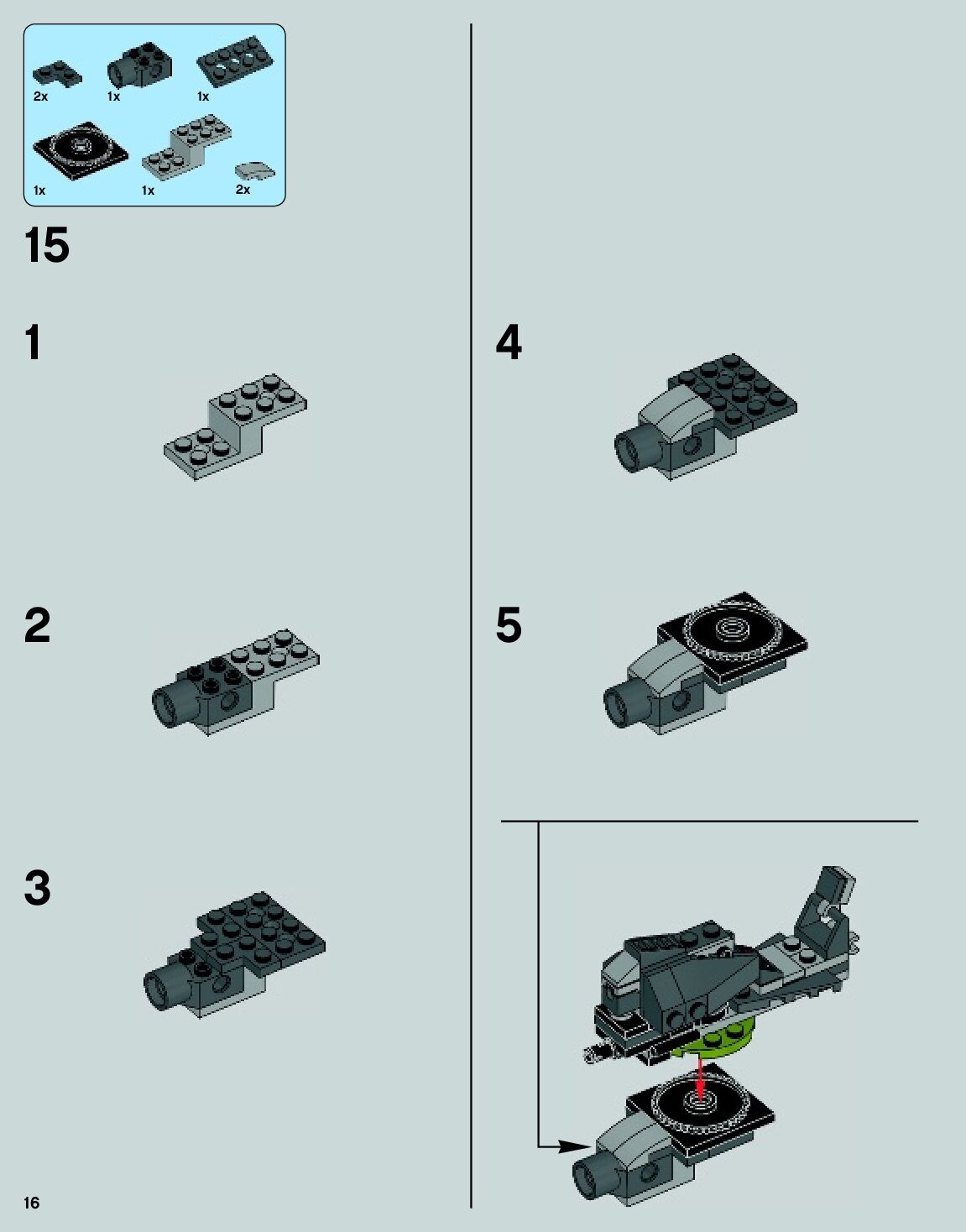 2x 1x 1x

1x 1x 2x

15

1

2

3

4

5

16