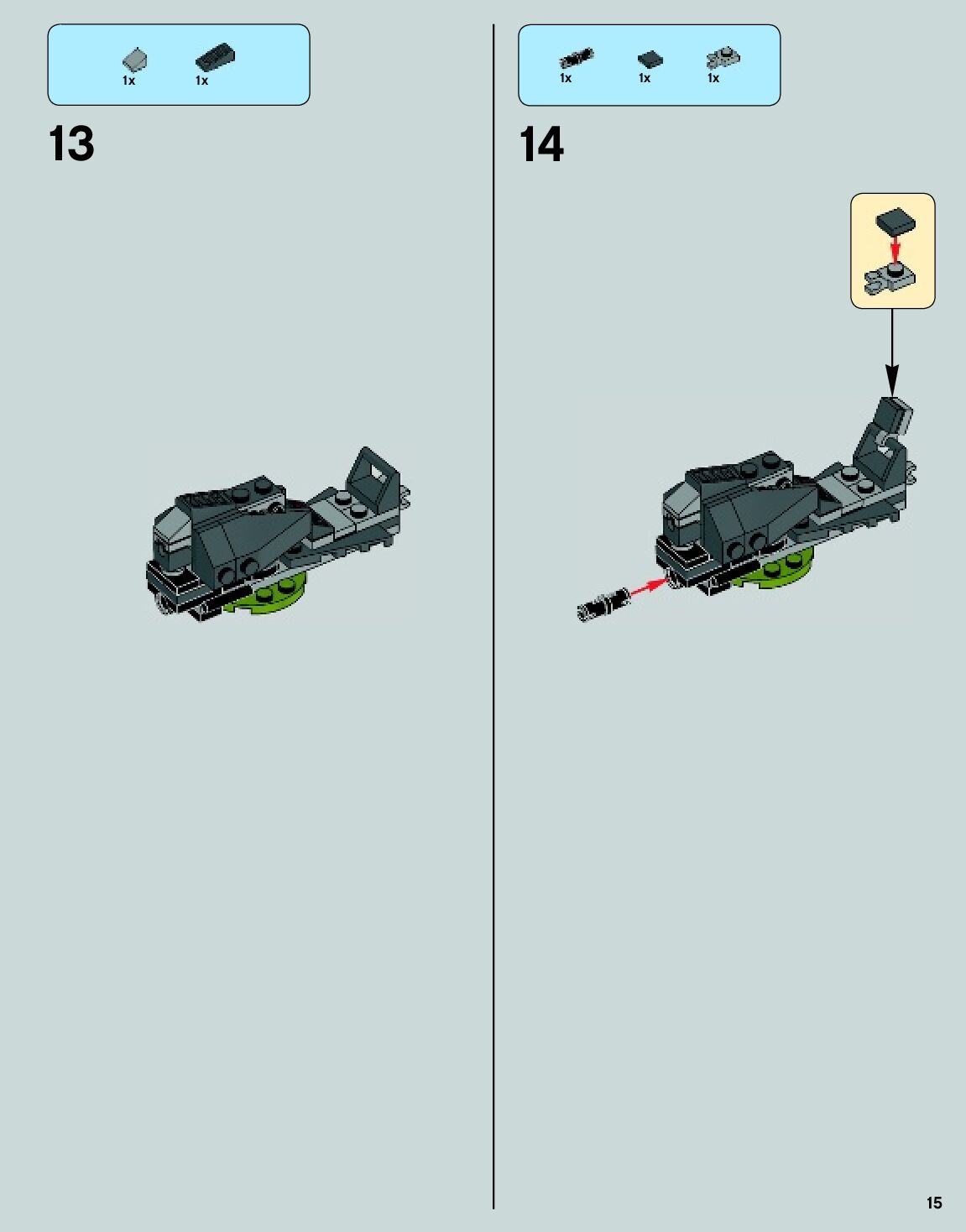 1x 1x

13

1x 1x 1x

14

15