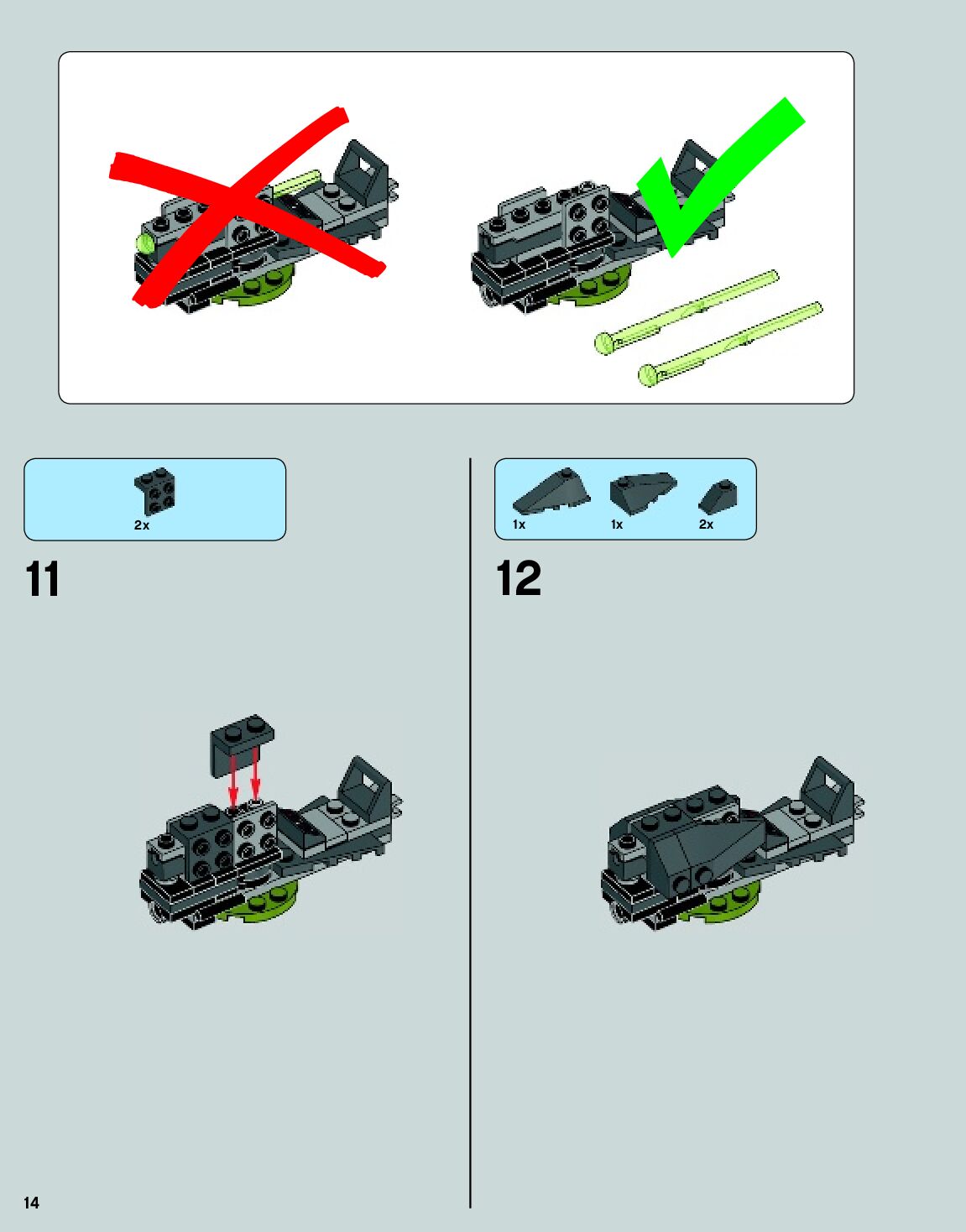 2x

11

1x 1x 2x

12

14