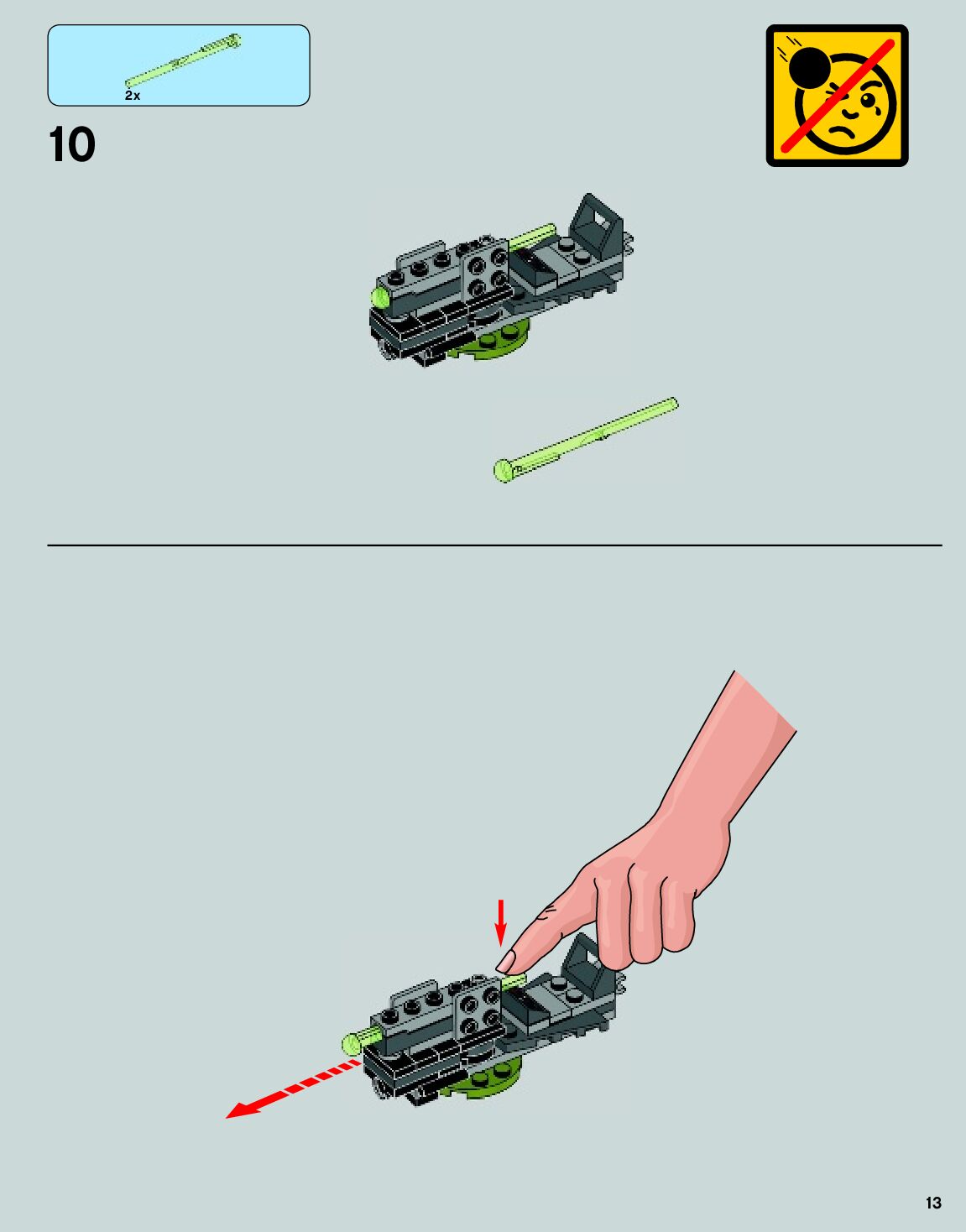 2x

10

13