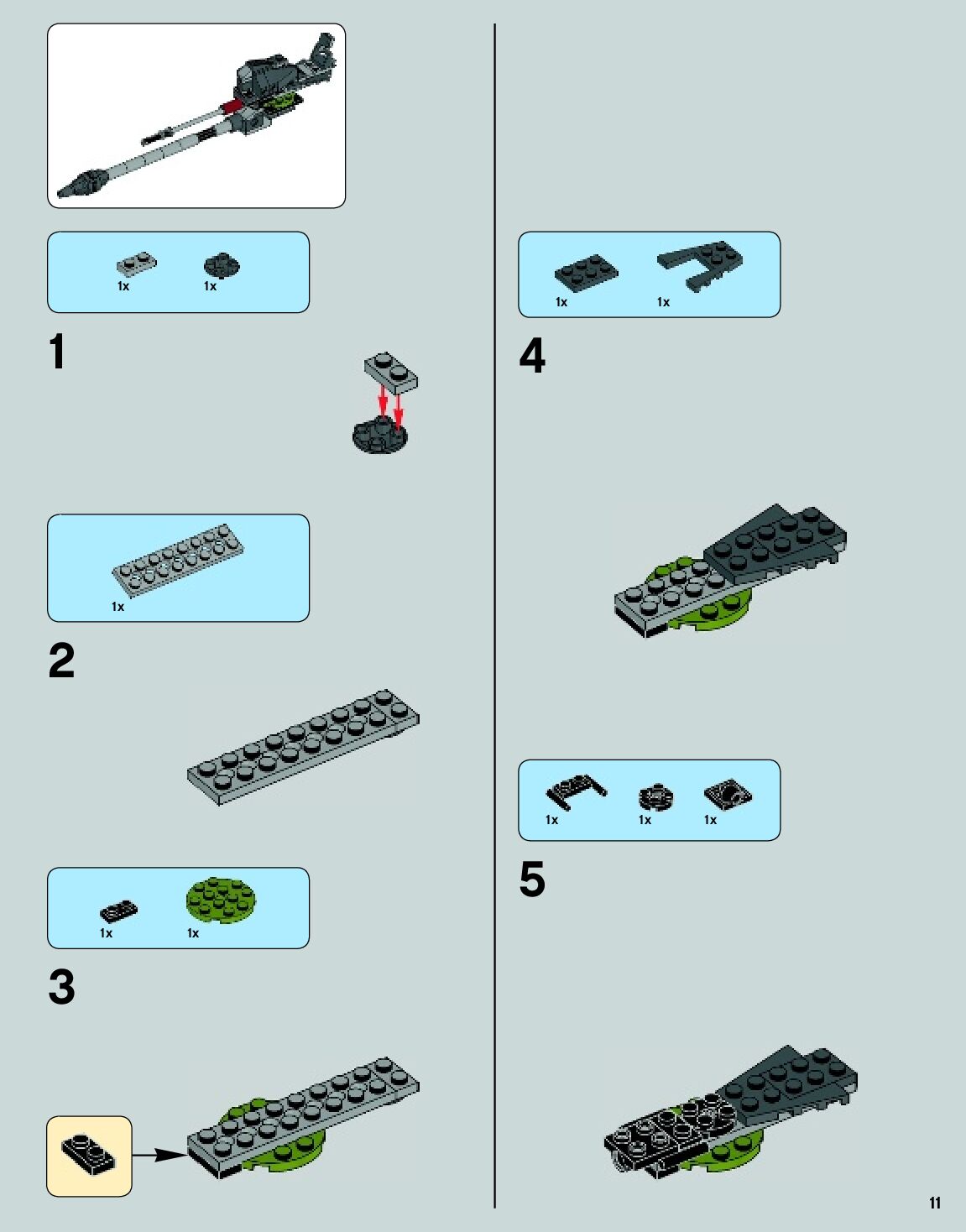 1x 1x

1

1x

2

1x 1x

3

1x 1x

4

1x 1x 1x

5

11