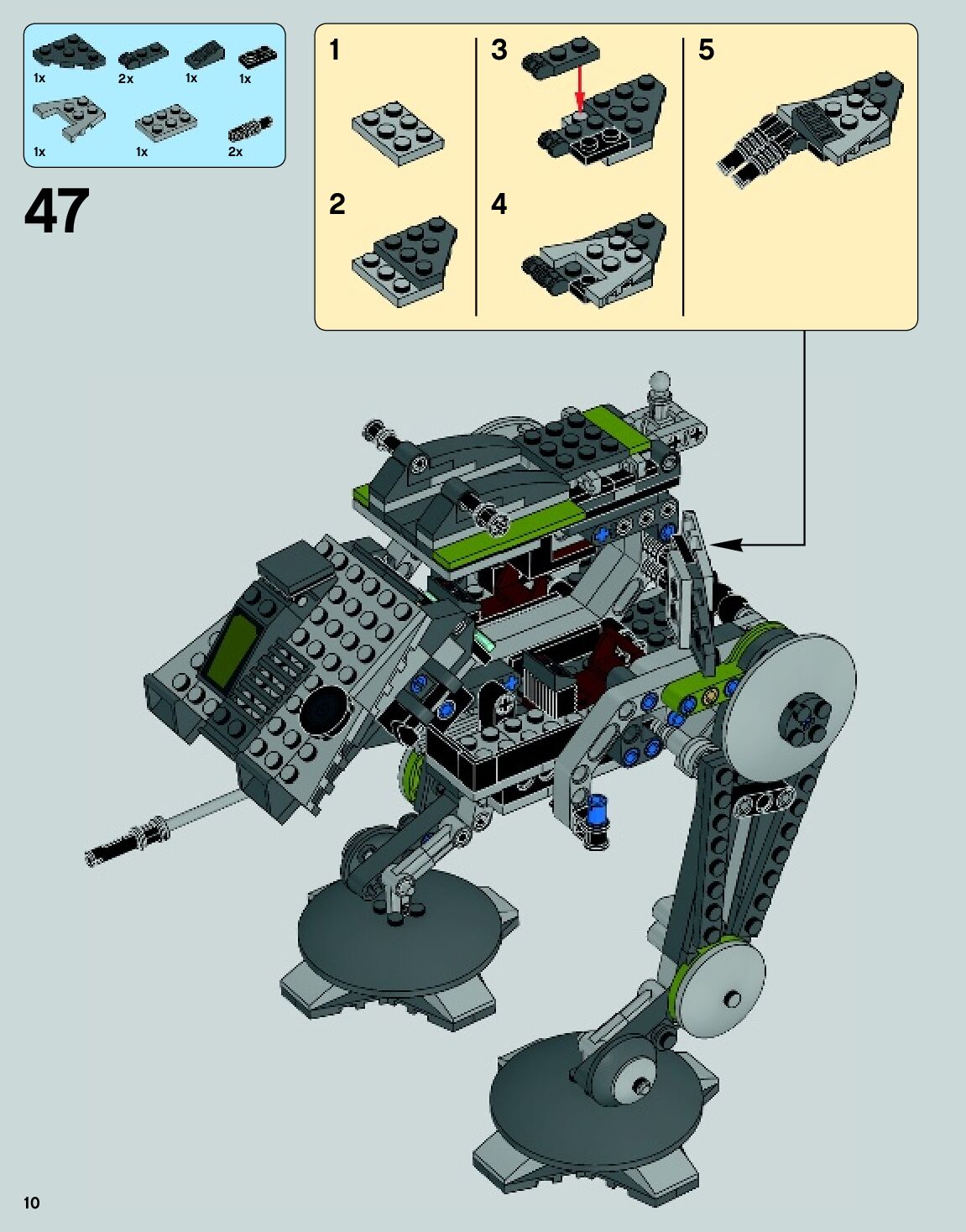 1x 2x 1x 1x
1x 1x 2x

47

1

2

3

4

5

10