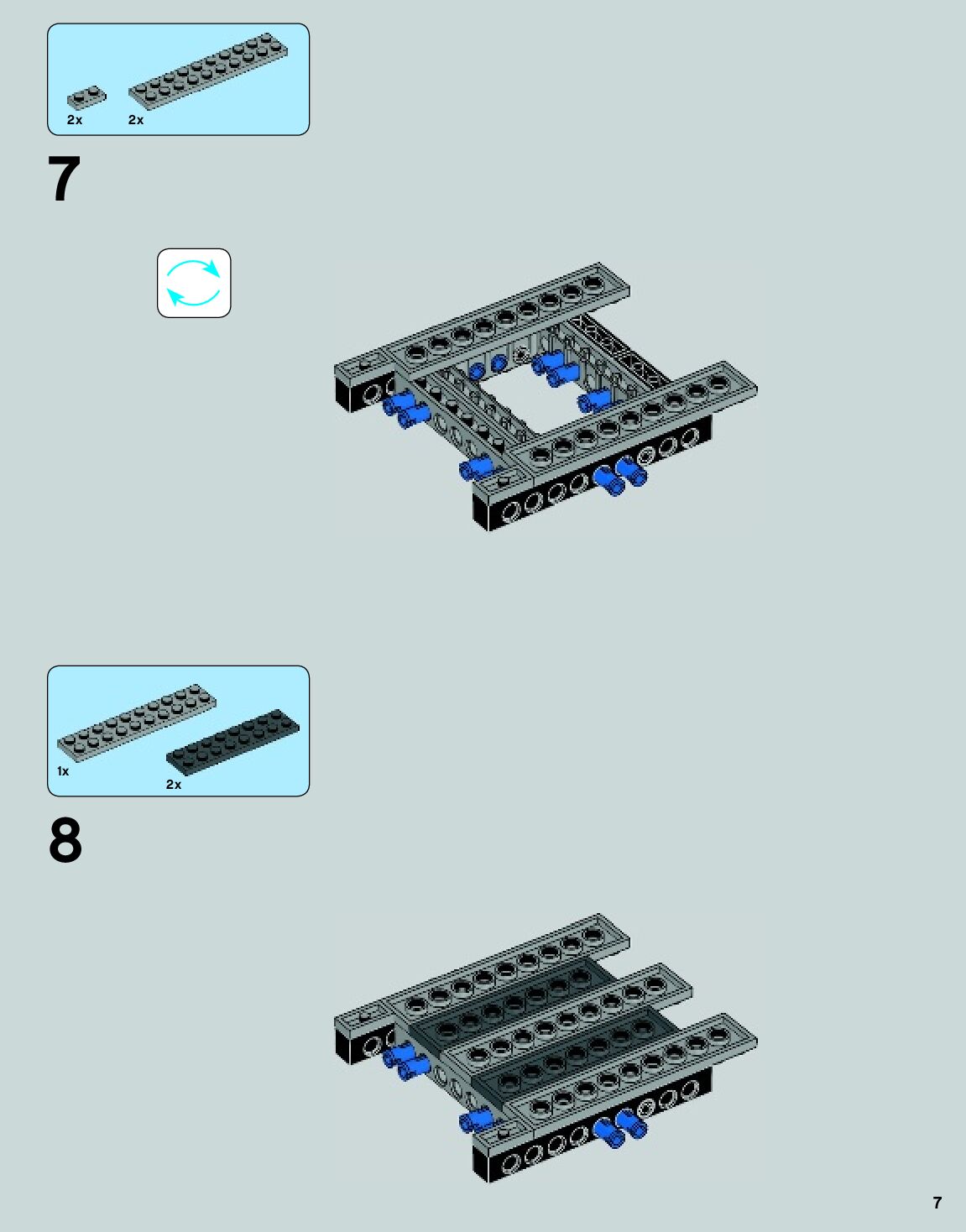 2x 2x

7

1x 2x

8

7