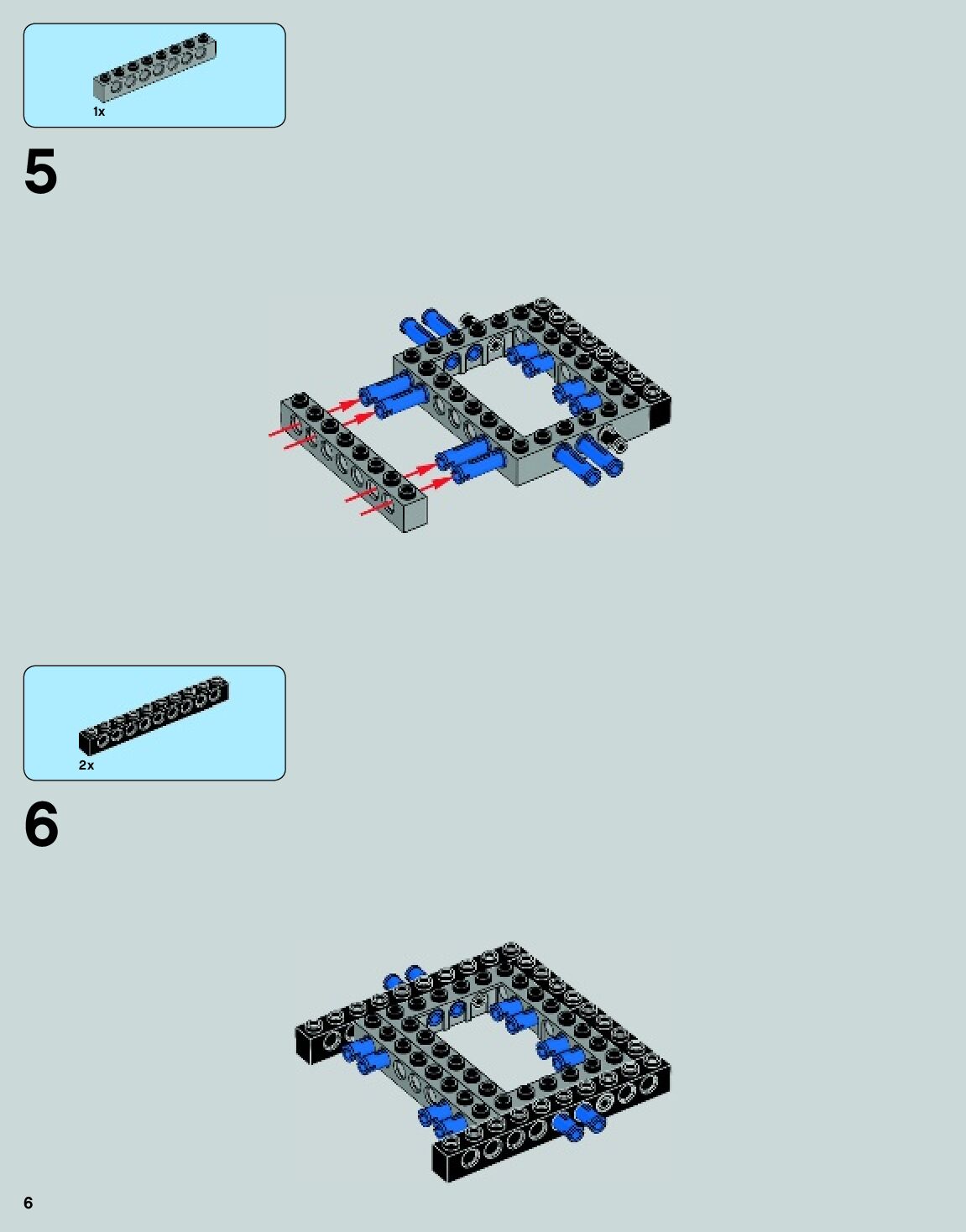 1x

5

2x

6

6