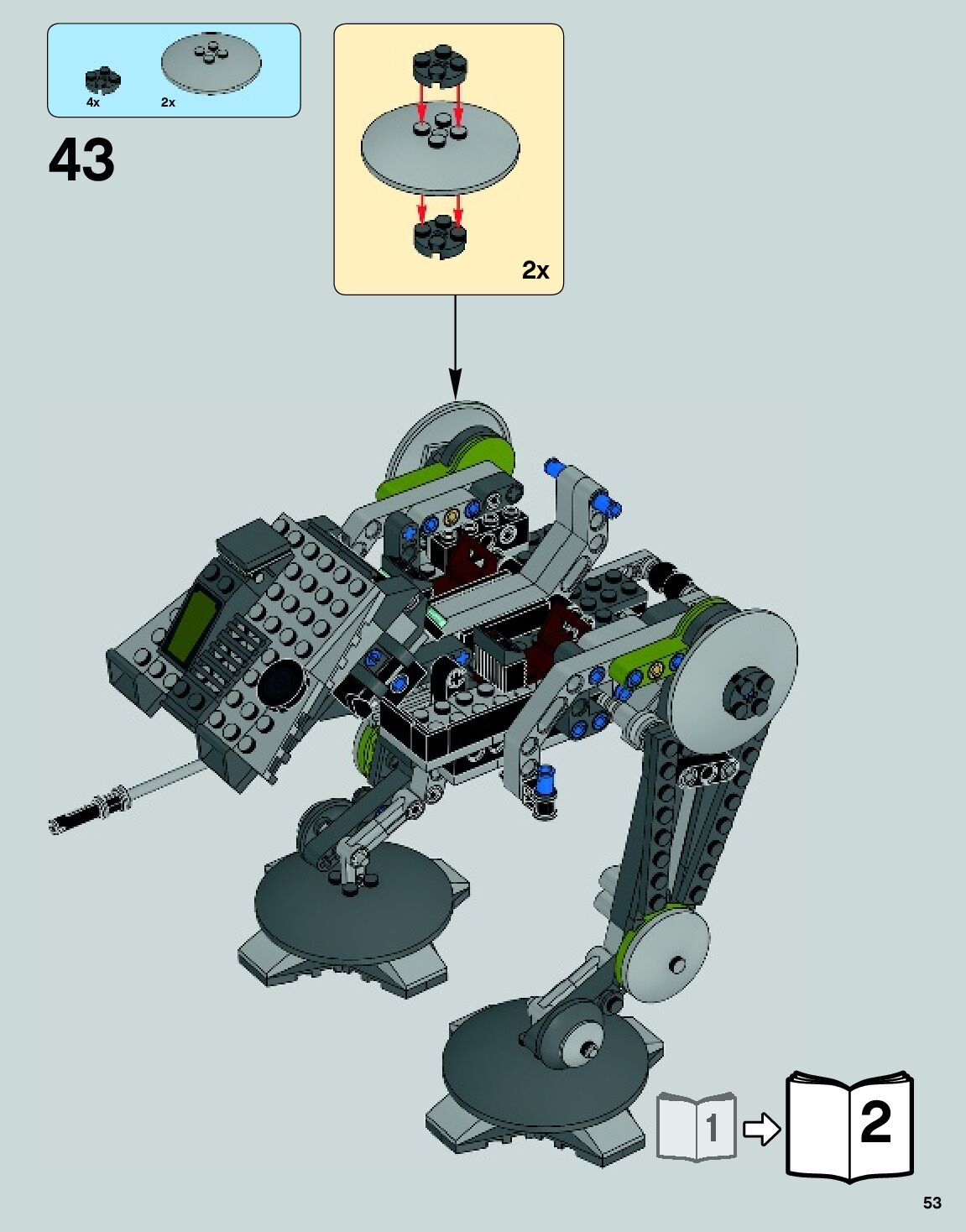 4x 2x

43

2x

1

2

53