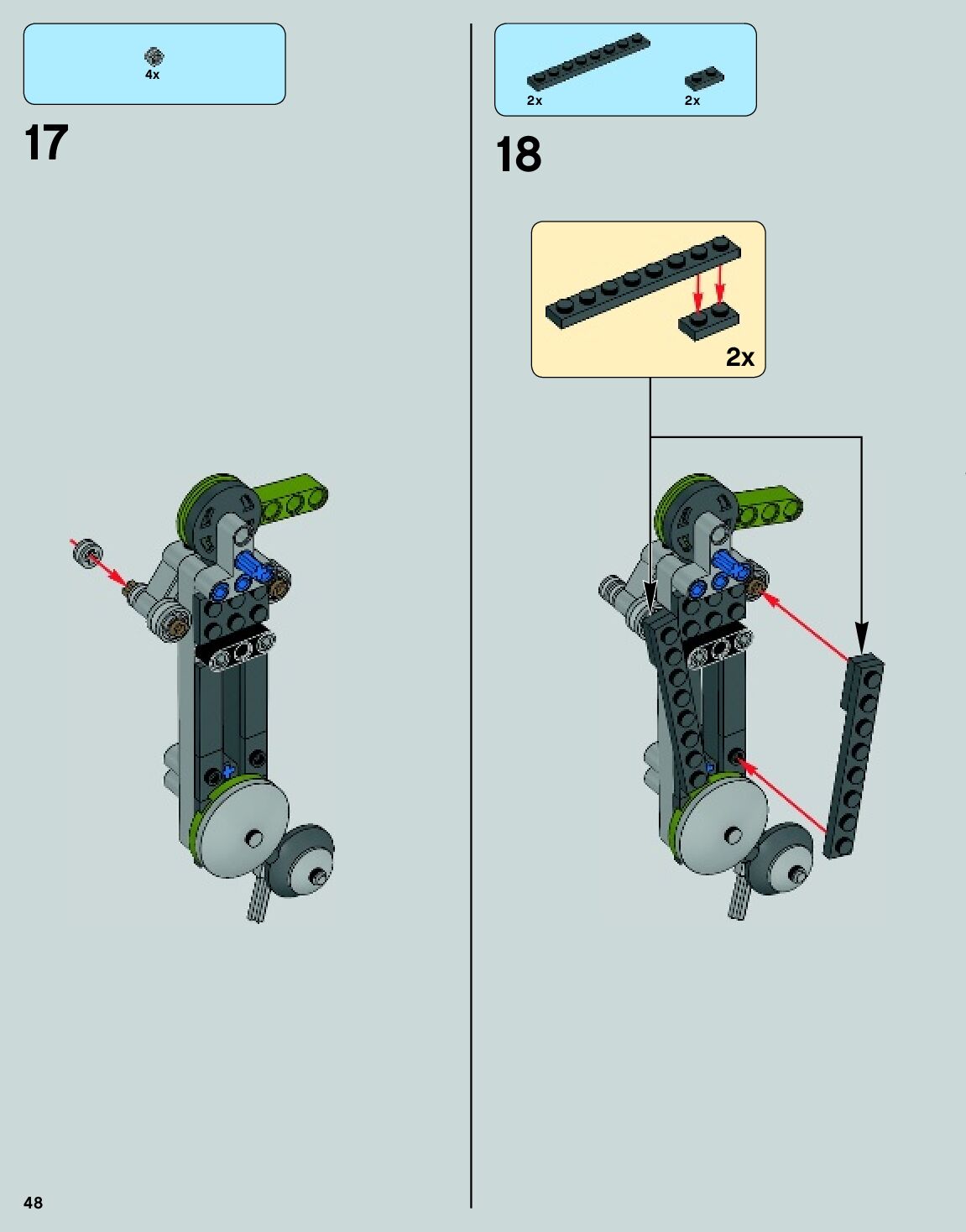 4x

17

2x
2x

18

2x

48