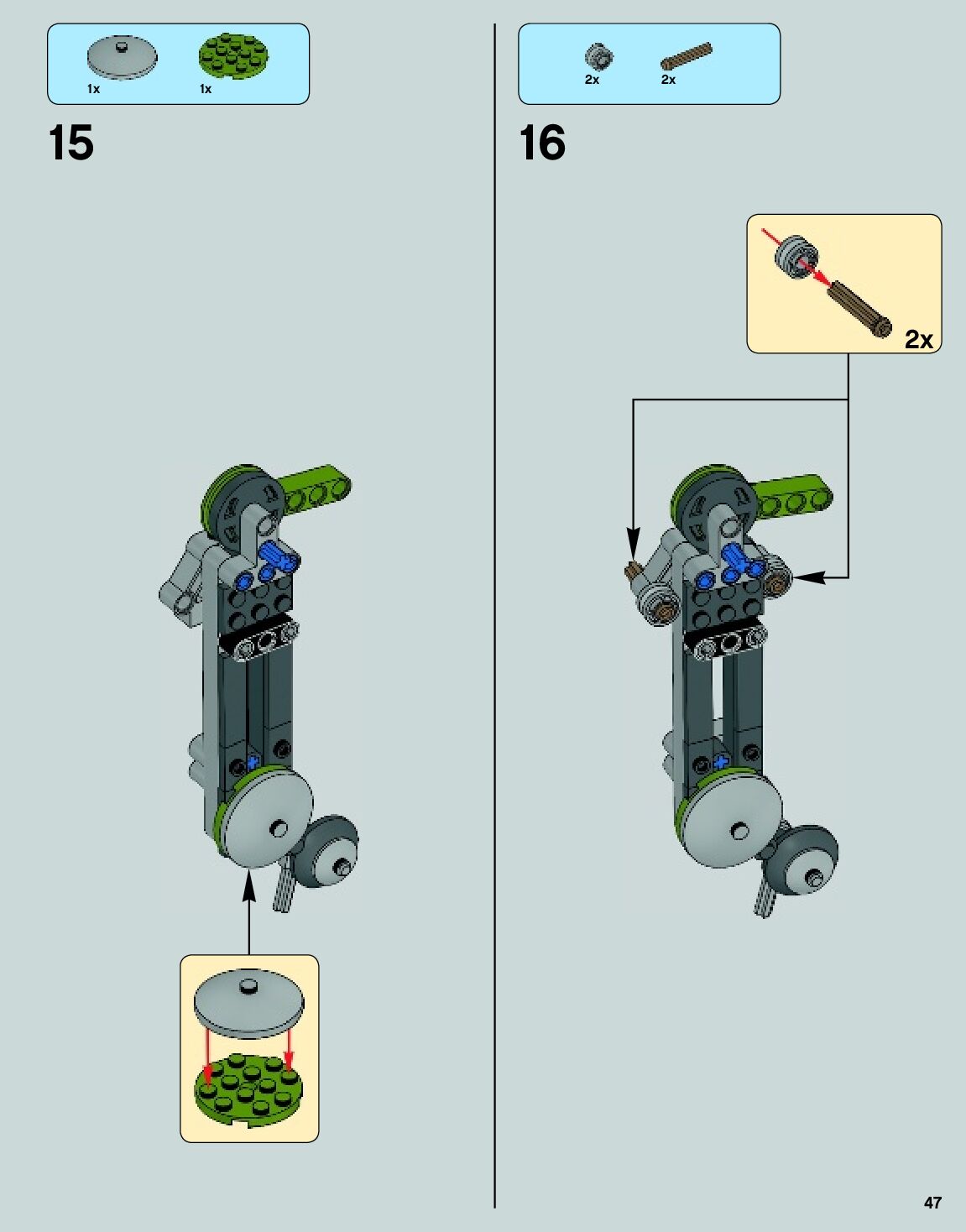 1x 1x

15

2x 2x

16

2x

47