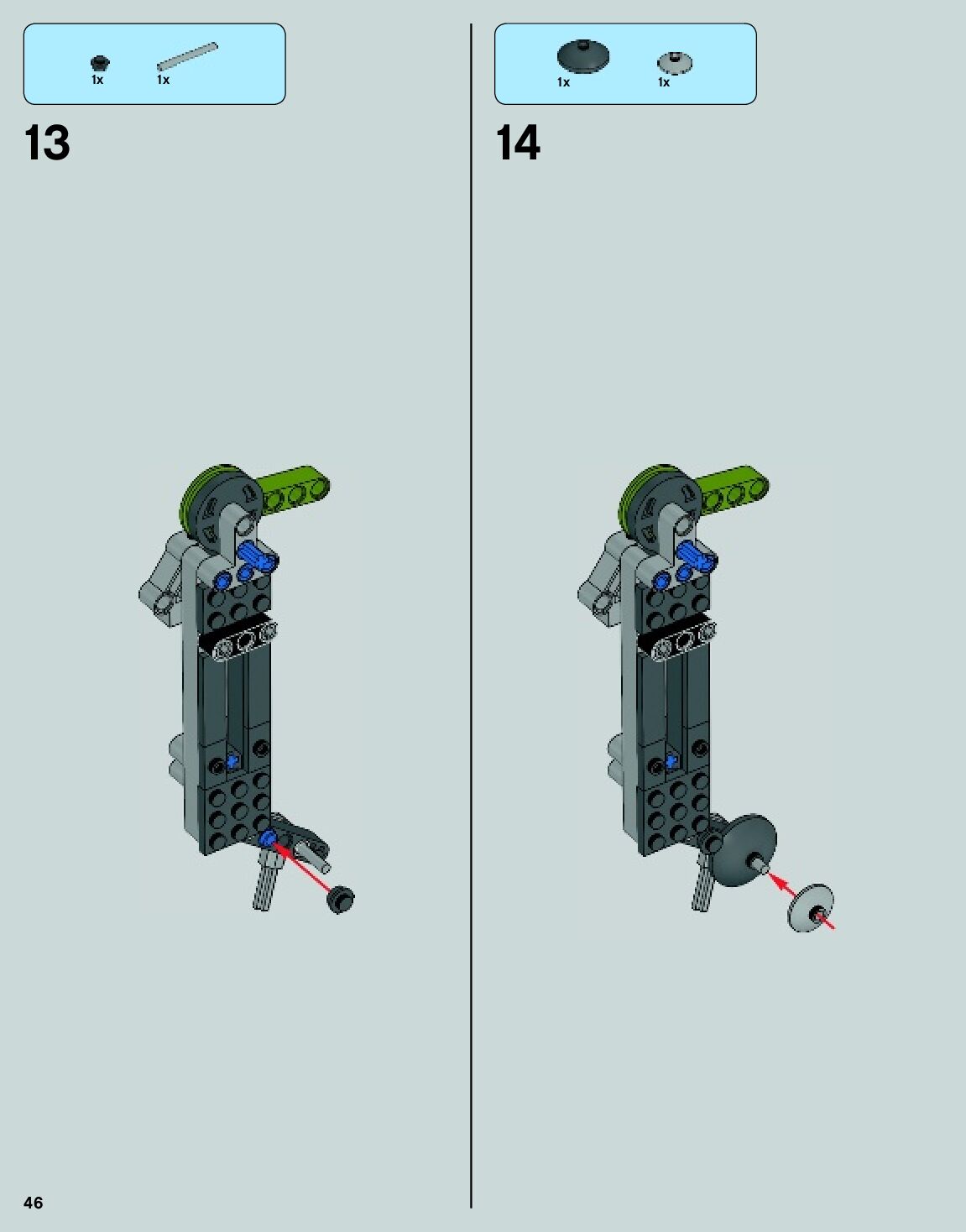 1x 1x

13

1x 1x

14

46