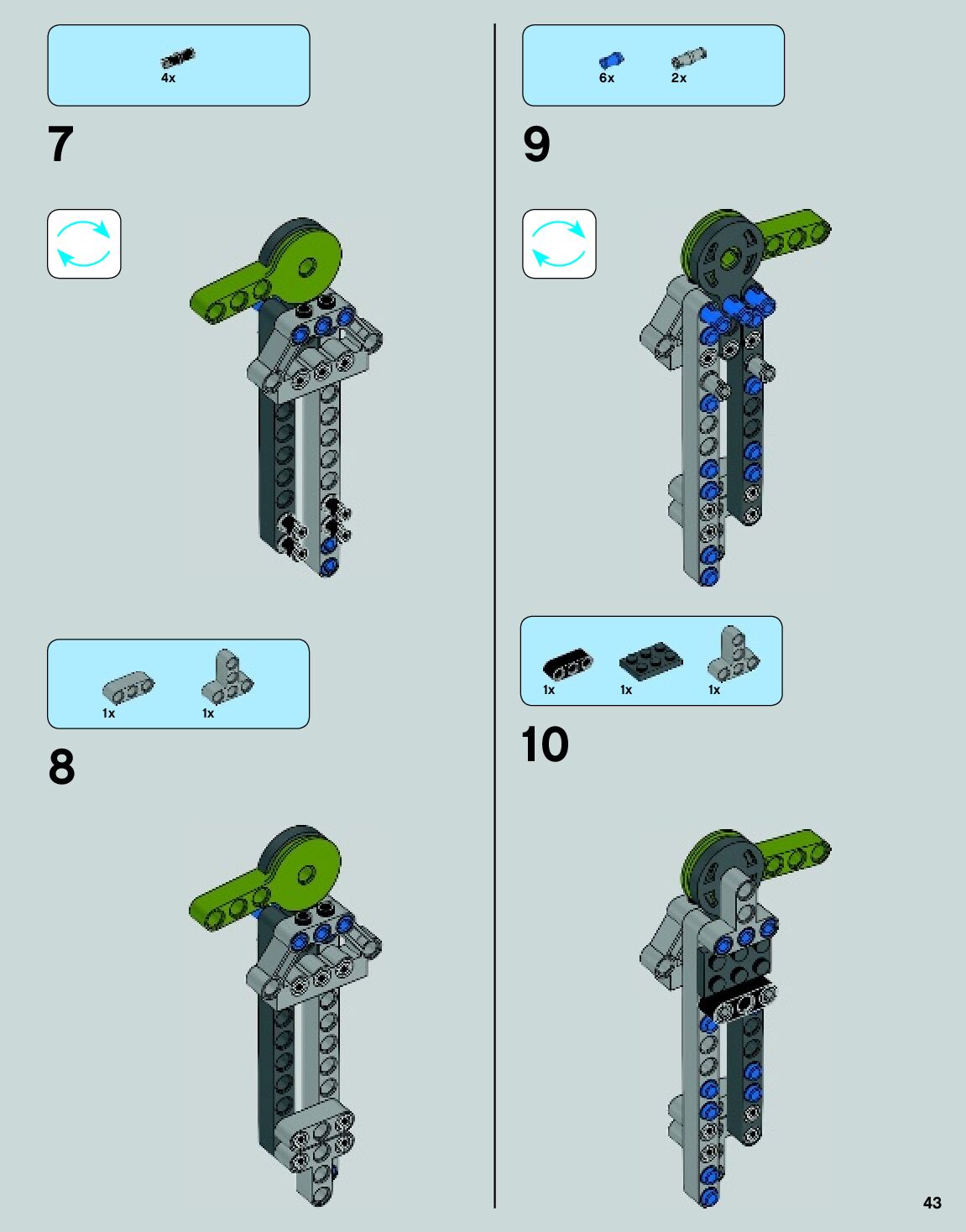 4x

7

1x 1x

8

6x 2x

9

1x 1x 1x

10

43