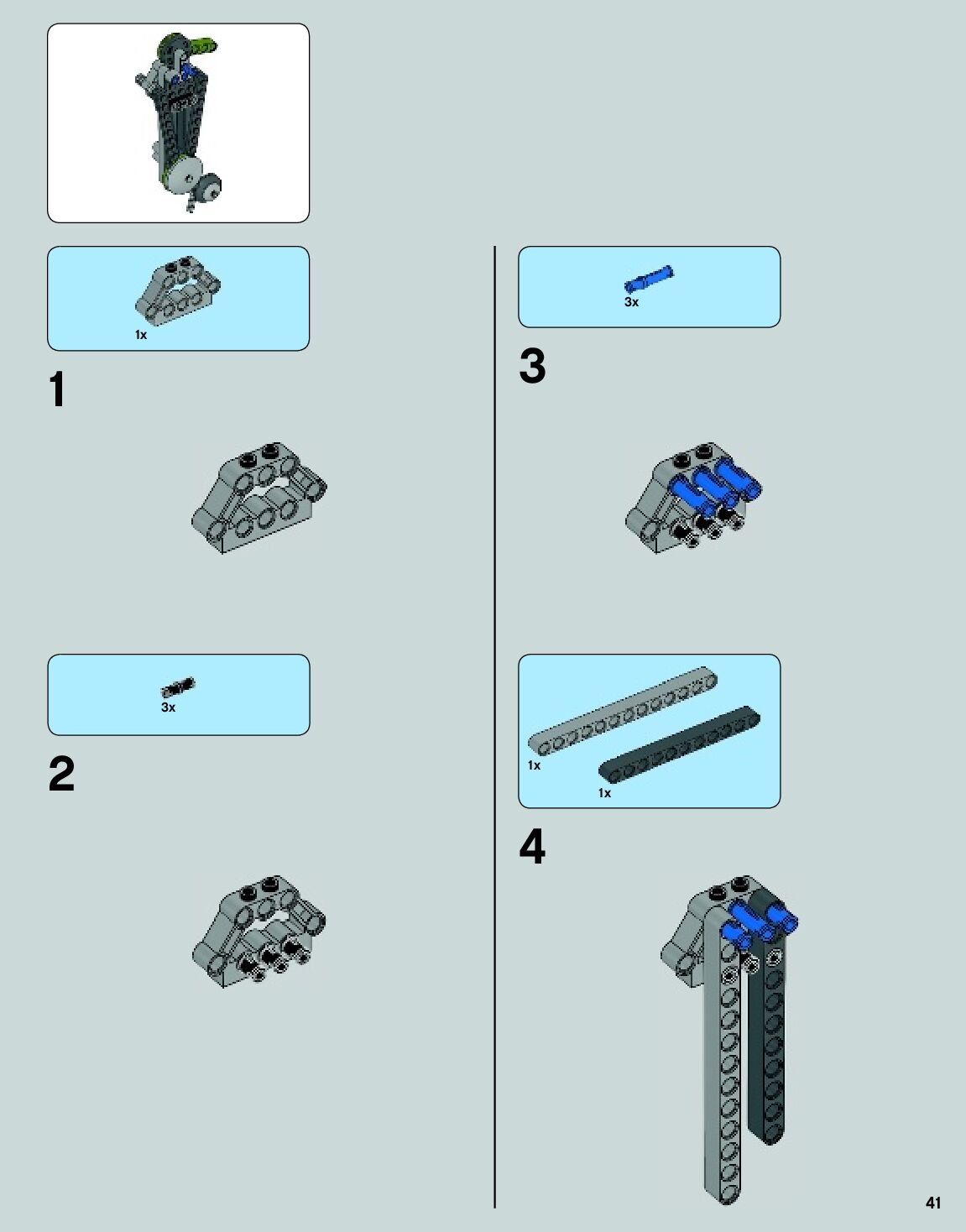 1x

1

3x

2

3x

3

1x

1x

4

41