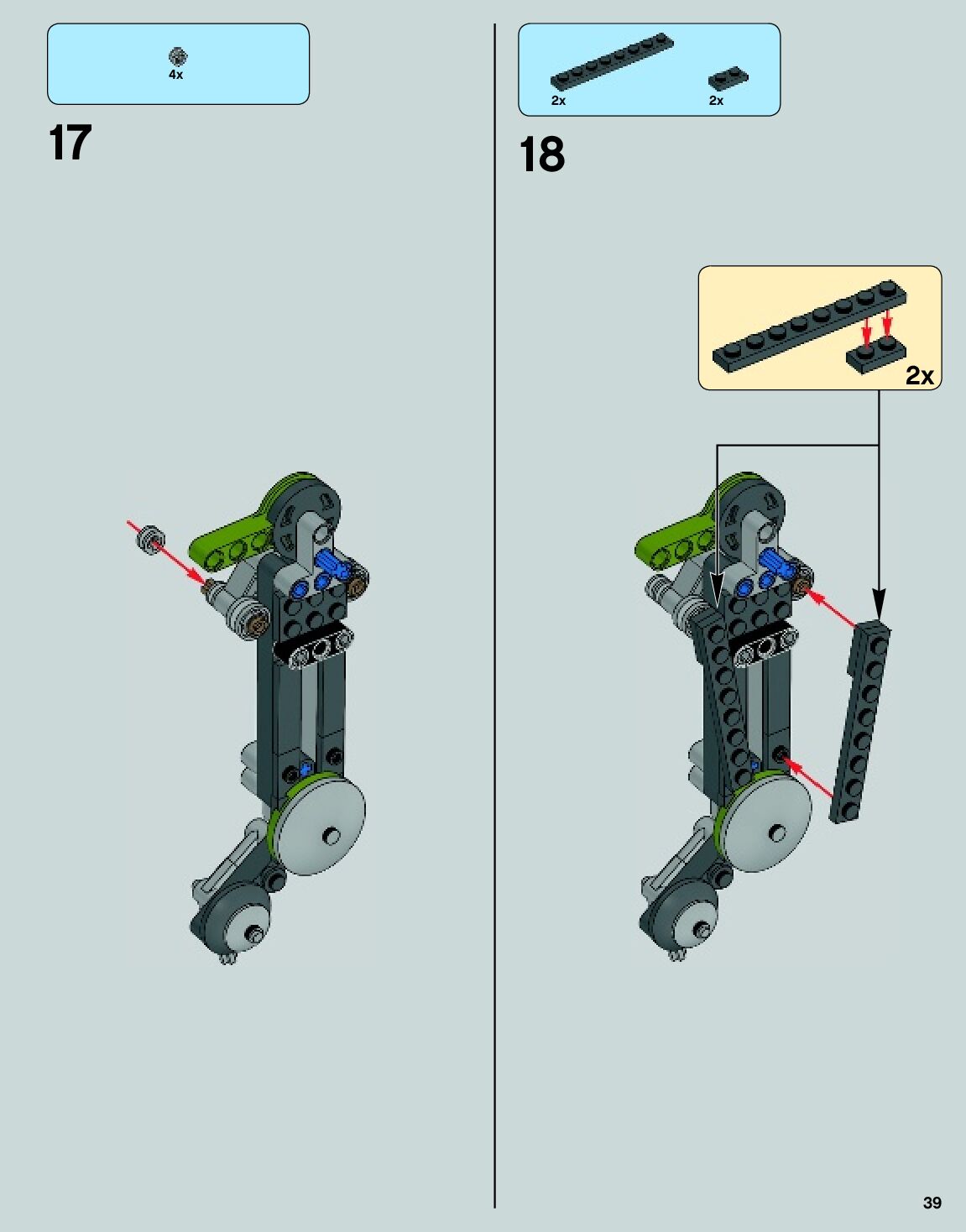 4x

17

2x 2x

18

2x

39