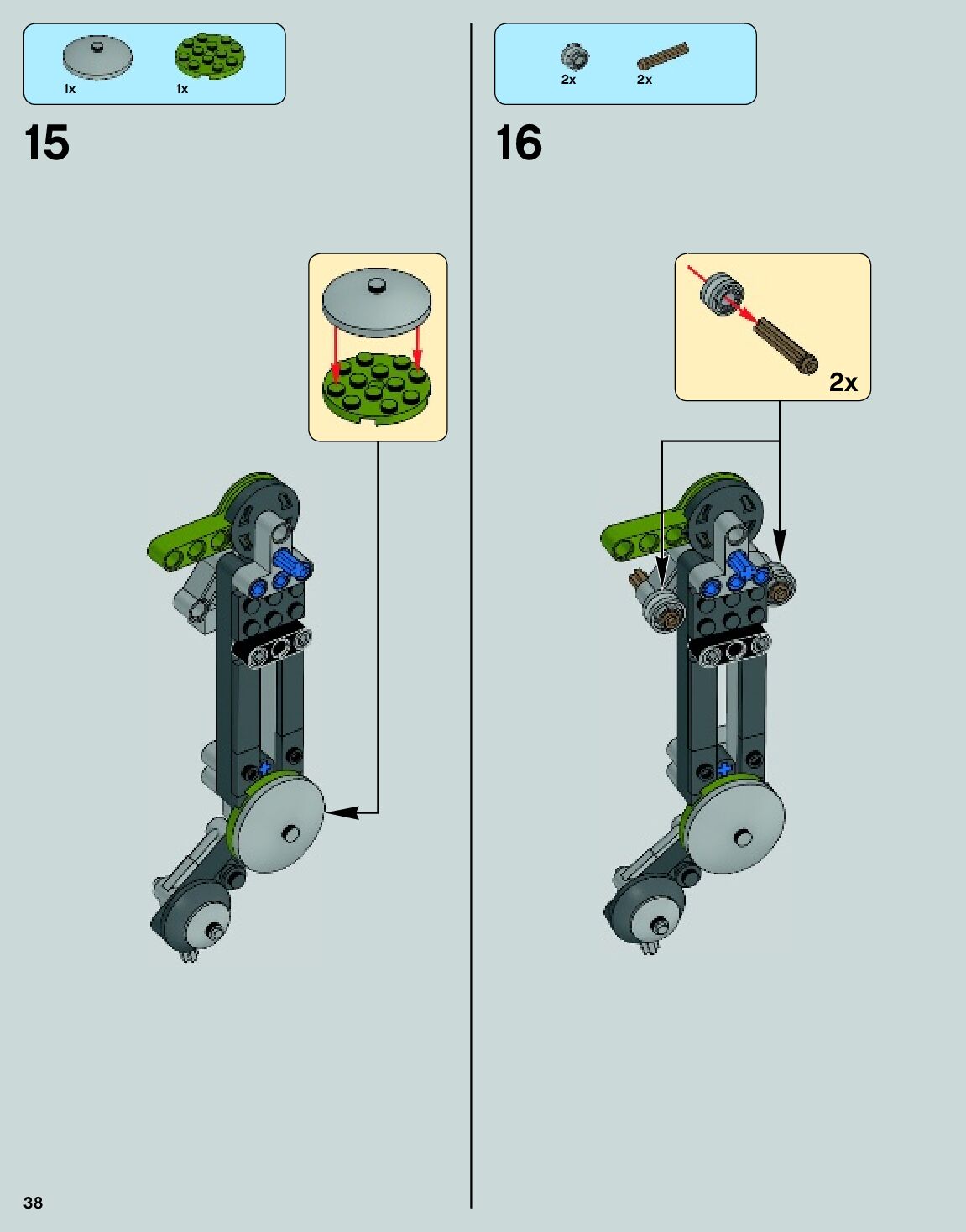 1x 1x

15

2x 2x

16

2x

38