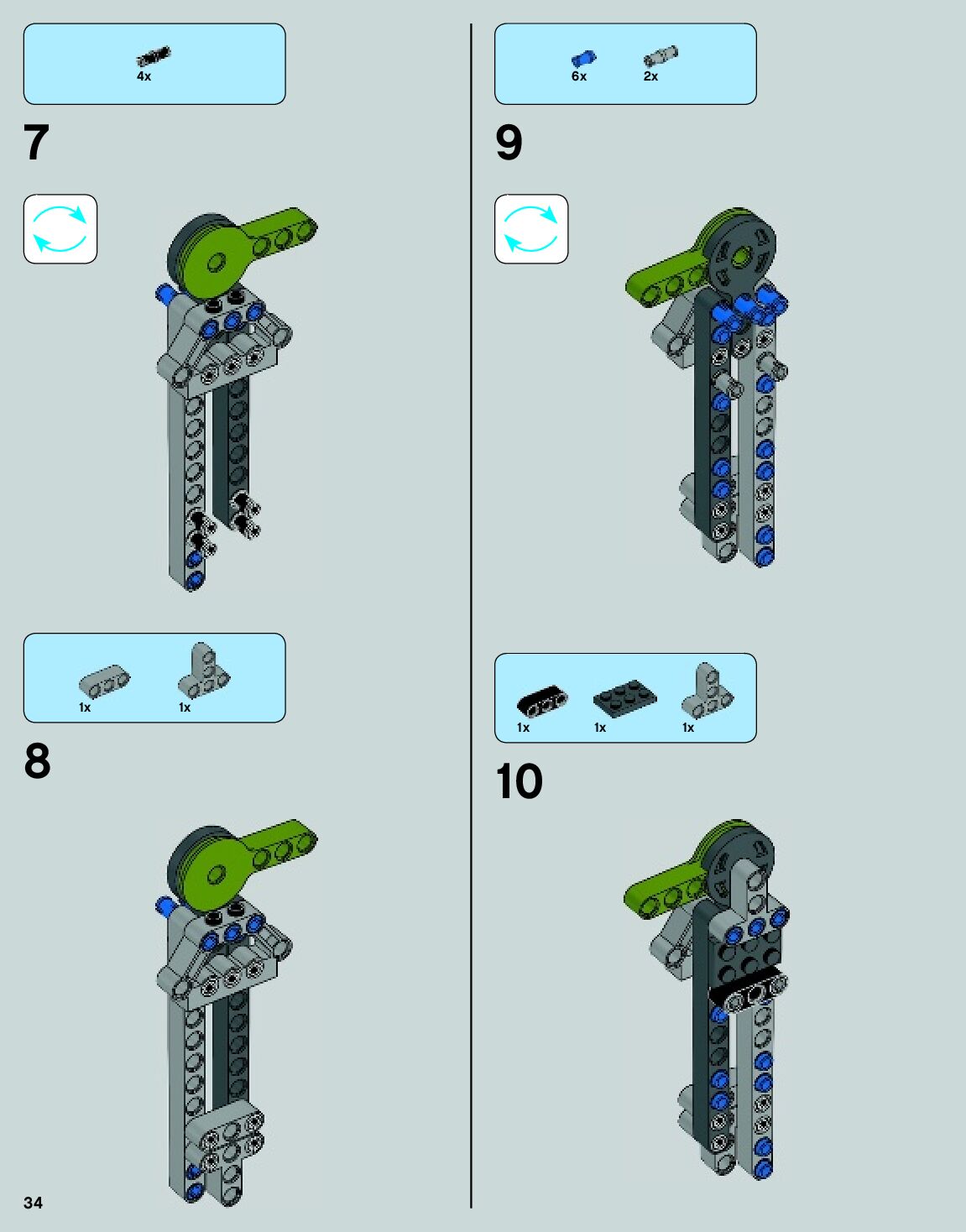 4x

7

1x 1x

8

34

6x 2x

9

1x 1x 1x

10