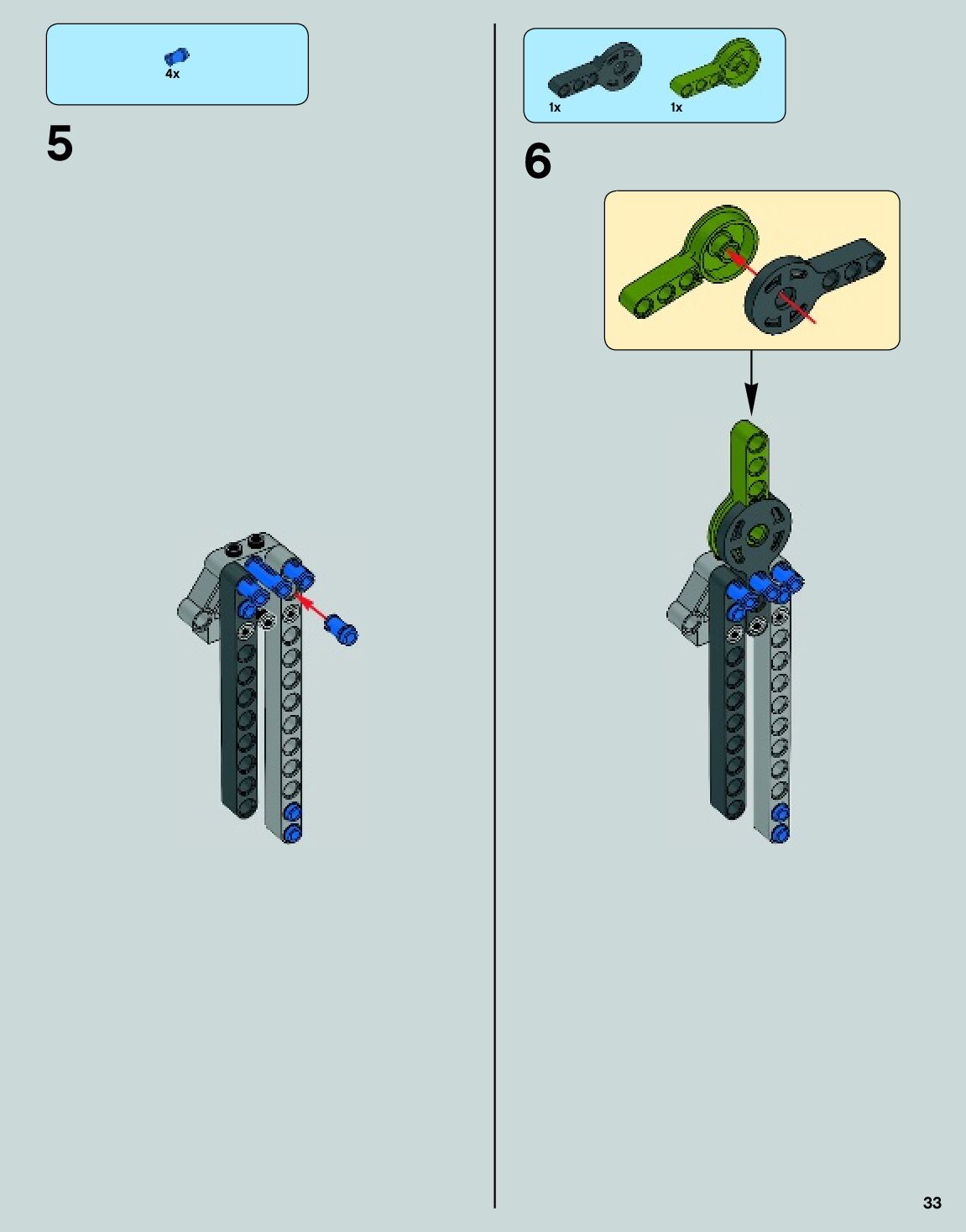 4x

5

1x 1x

6

33