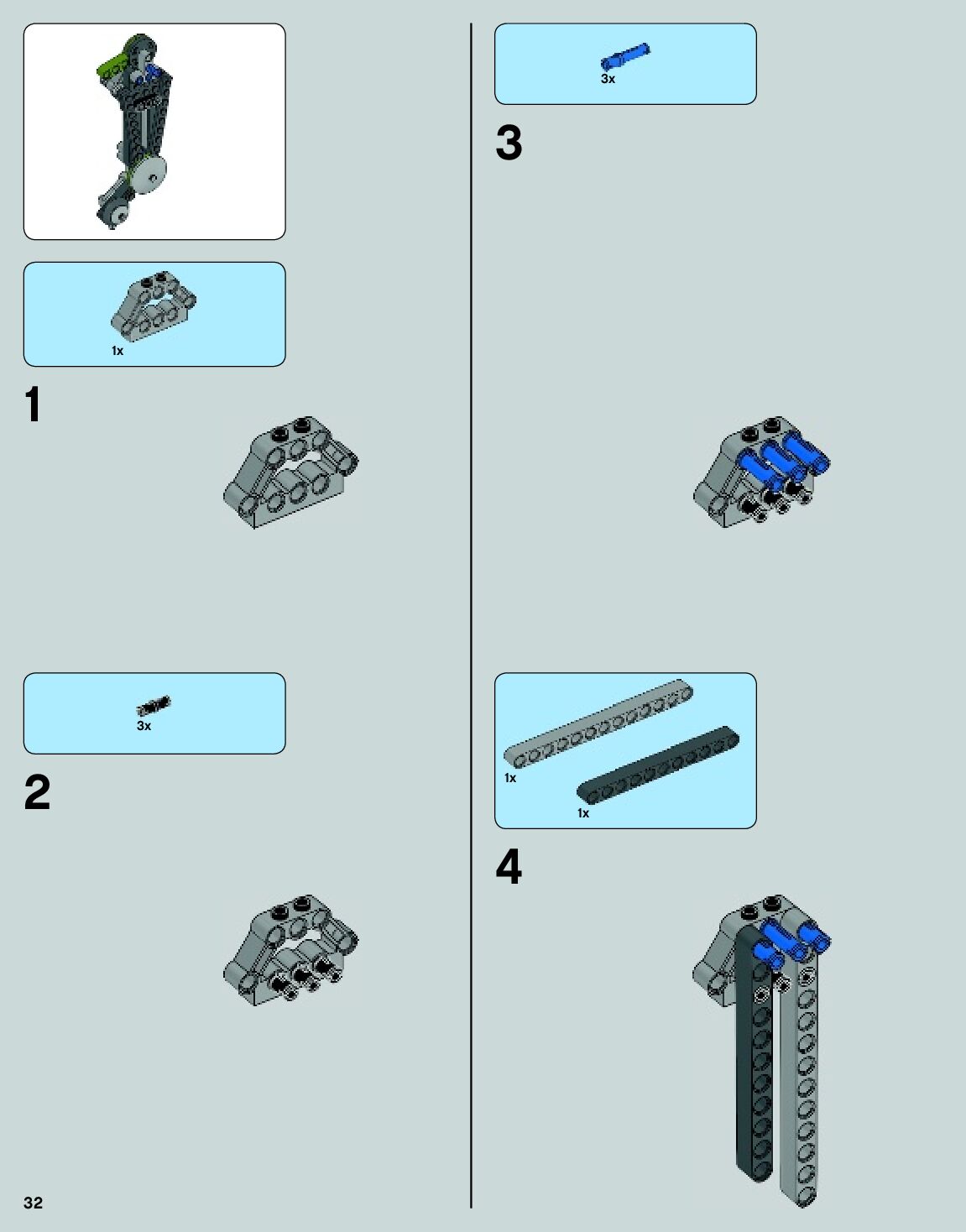 1x

1

3x

2

32

3x

3

1x

1x

4