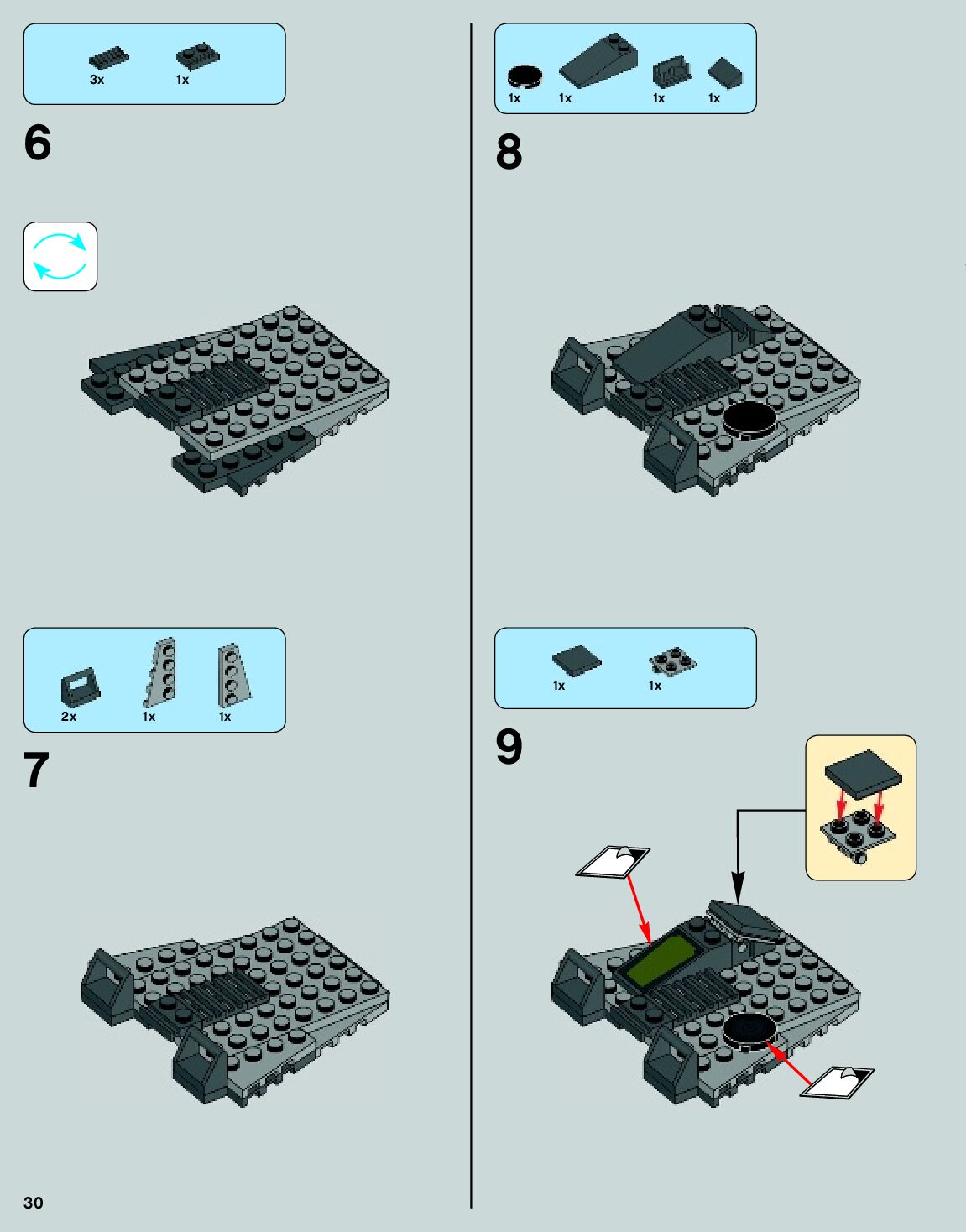 3x 1x

6

2x 1x 1x

7

1x 1x 1x 1x

8

1x 1x

9

30