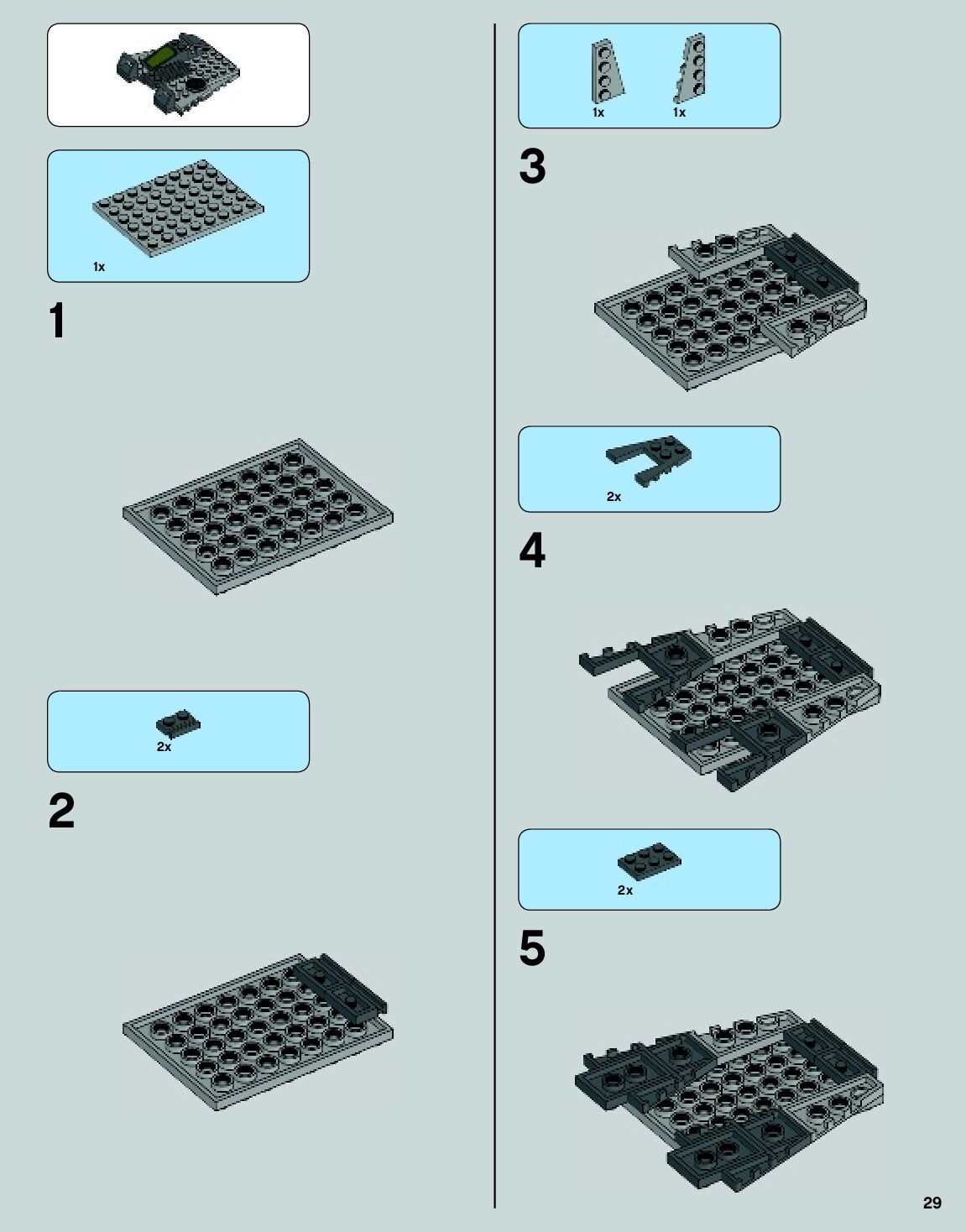 1x

1

2x

2

1x 1x

3

2x

4

2x

5

29