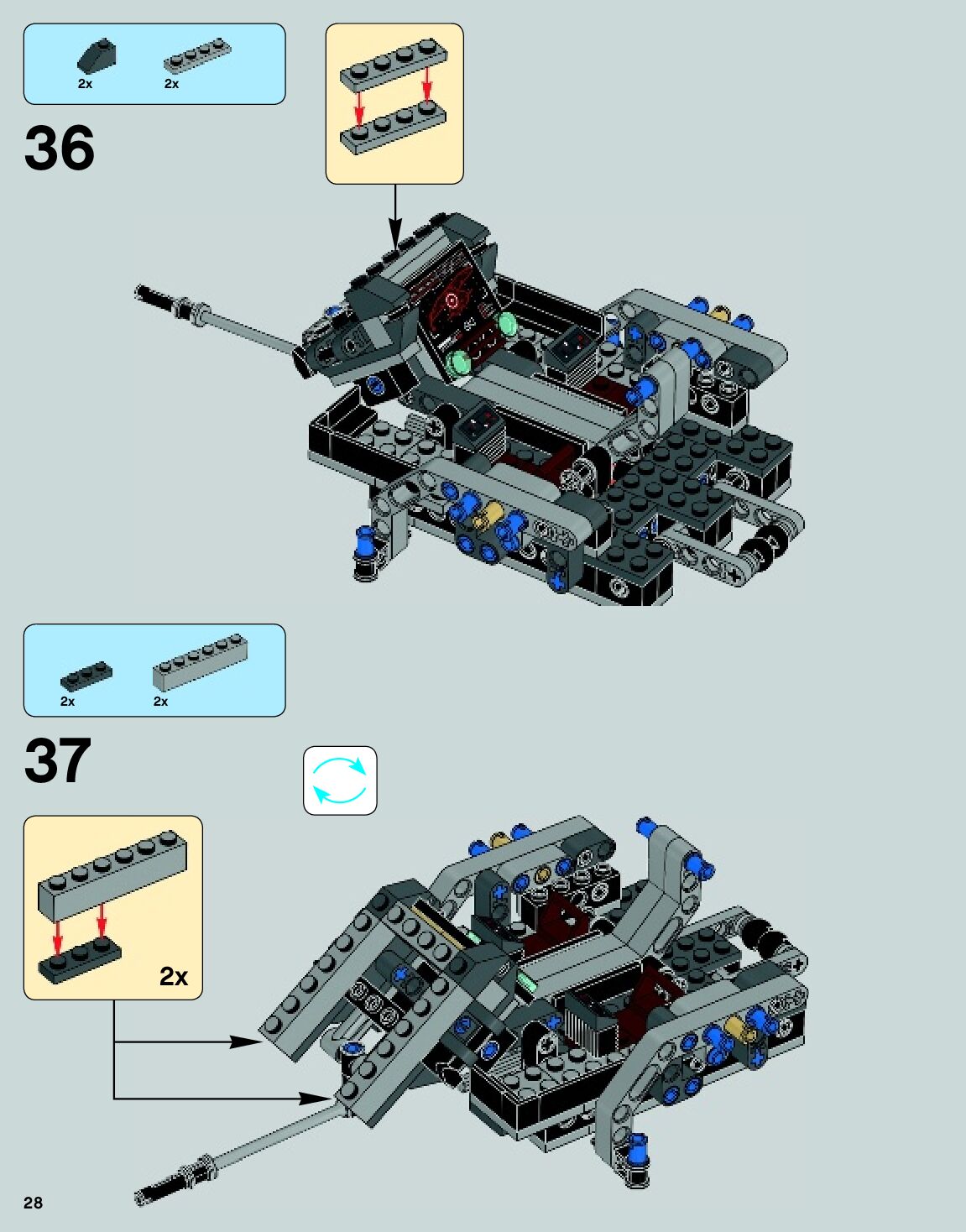 2x
2x

36

2x
2x

37

2x

28