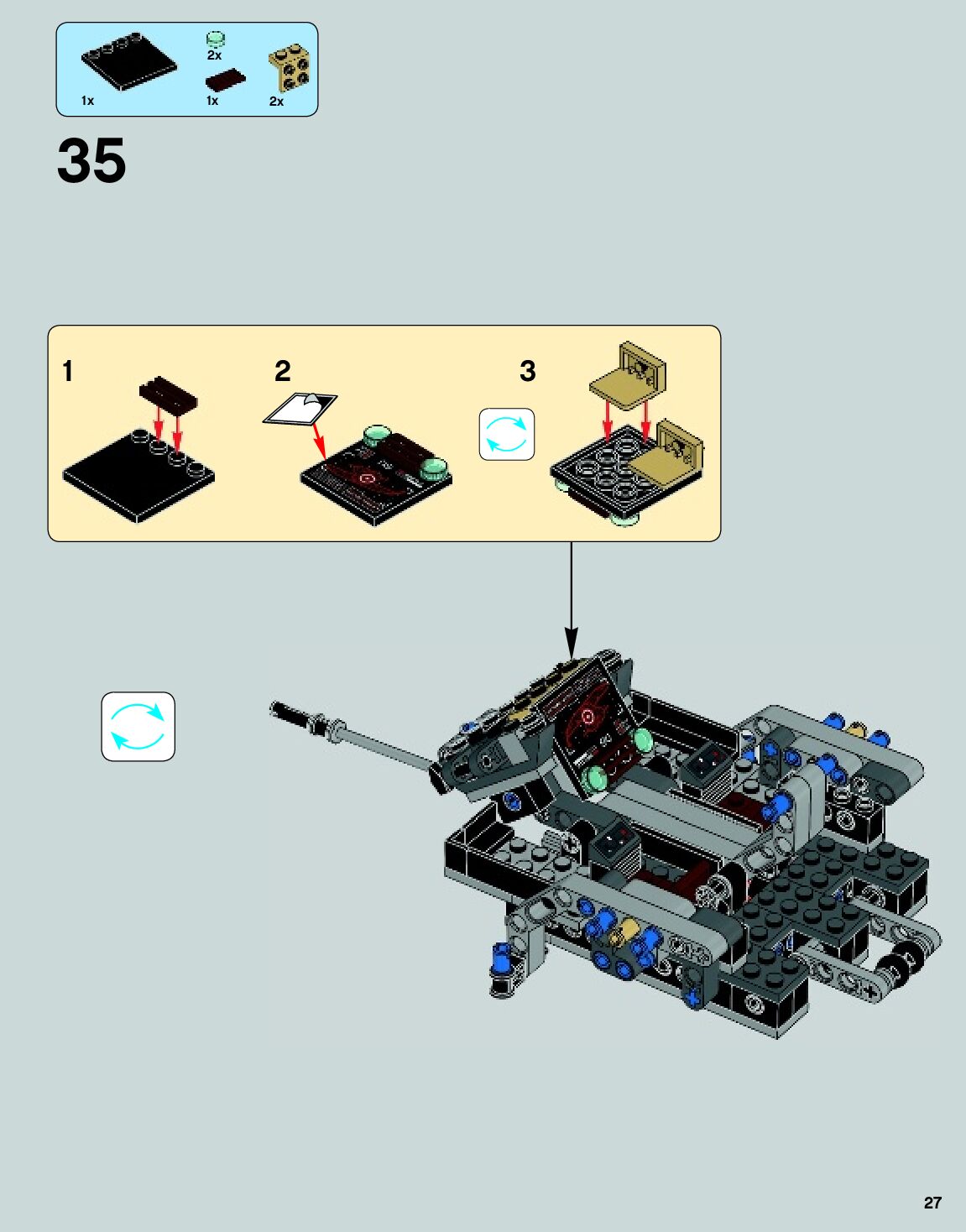 2x
1x
1x
2x

35

1
2
3

27