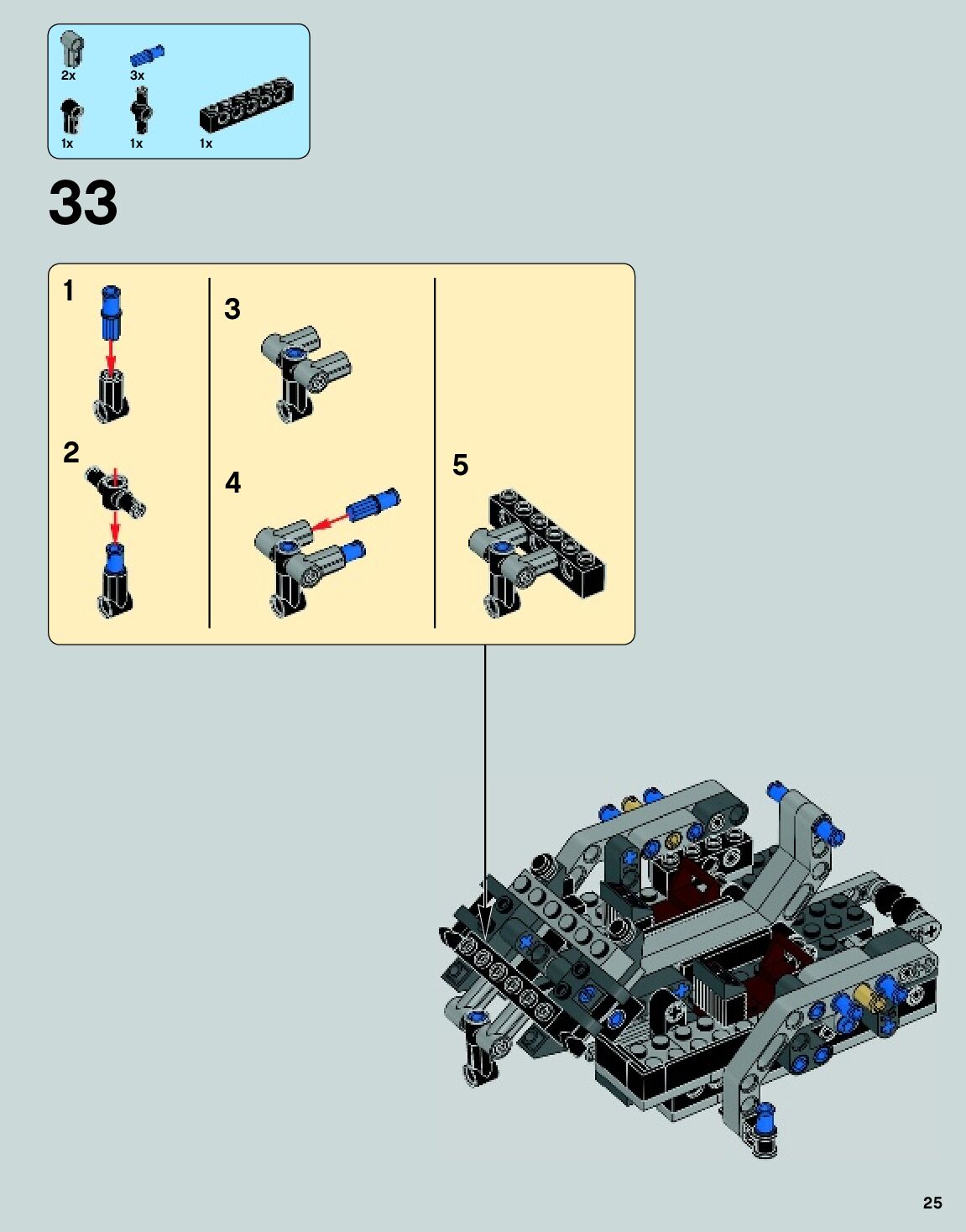 2x
3x
1x
1x
1x

33

1

2

3

4

5

25