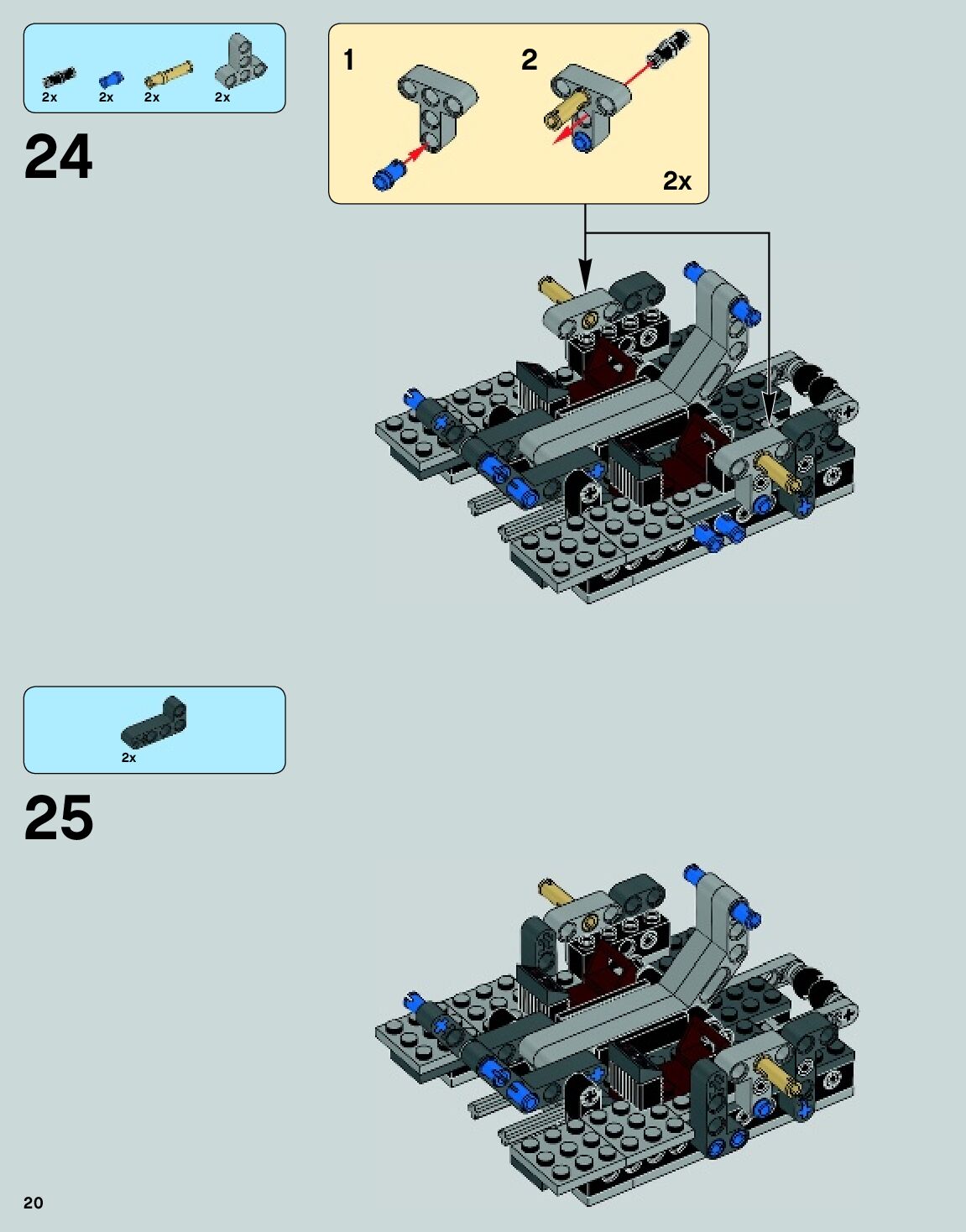 2x 2x 2x 2x

24

1

2

2x

2x

25

20