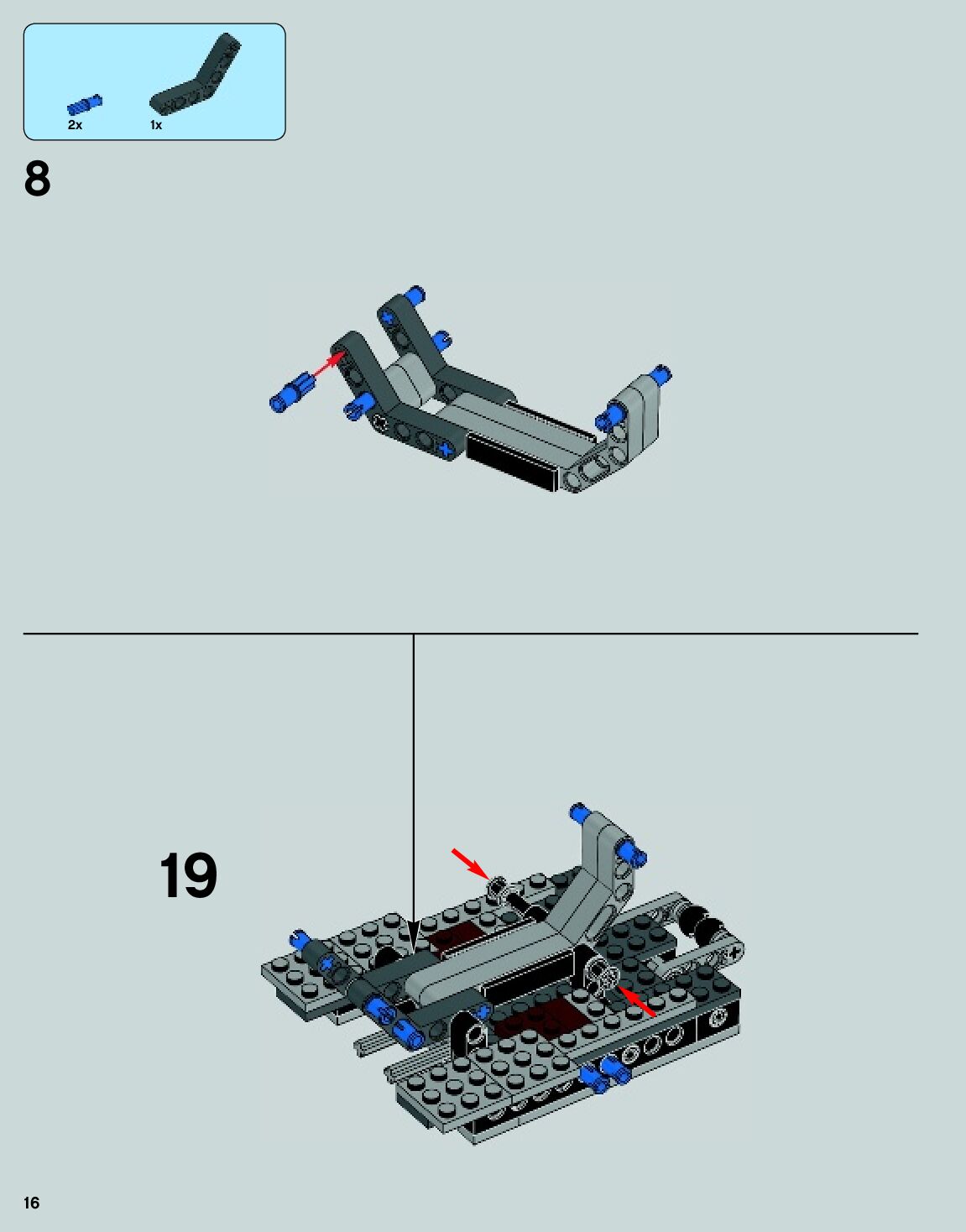 2x
1x

8

19

16