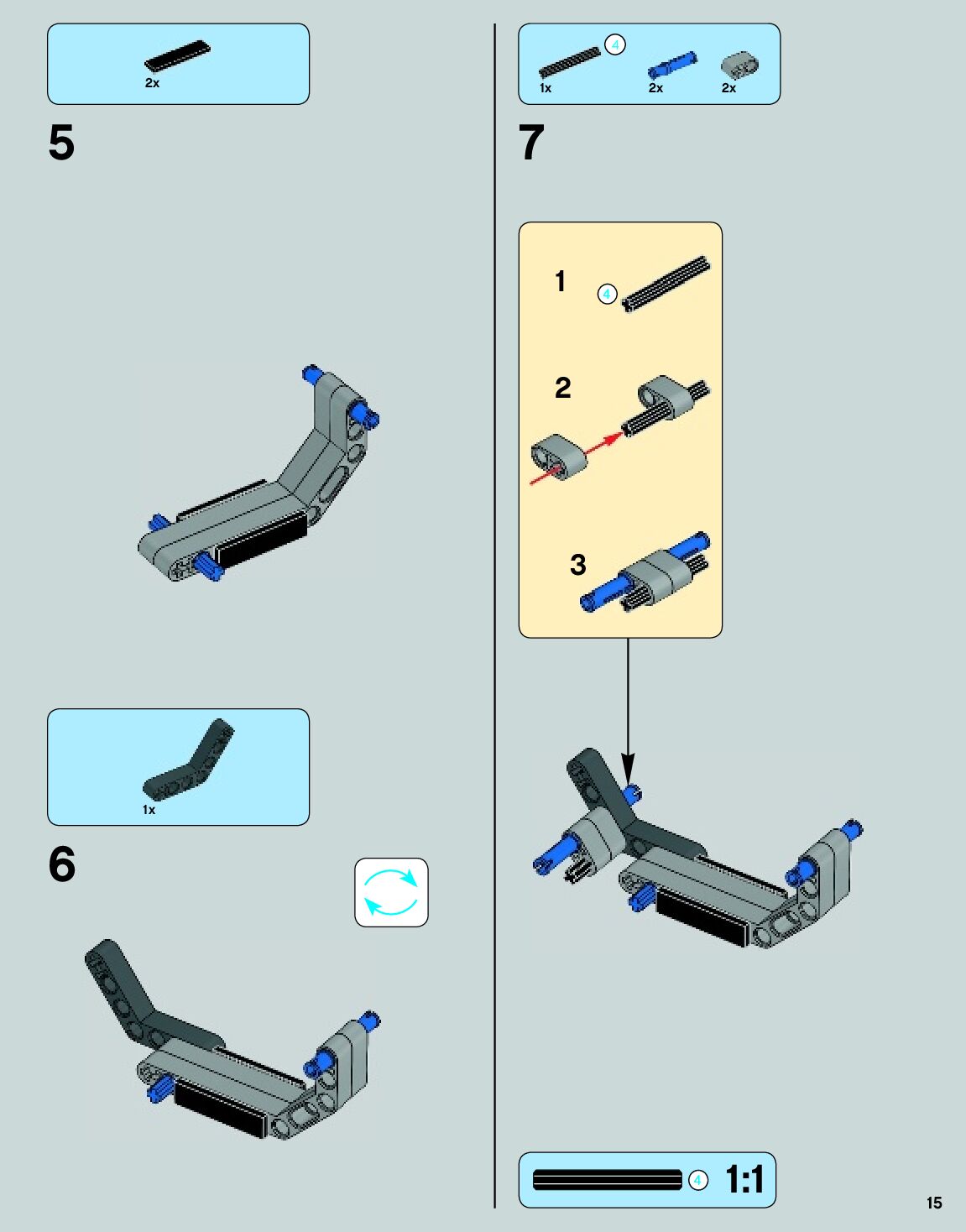 2x

5

1x

6

4

1x 2x 2x

7

1

4

2

3

4 1:1

15