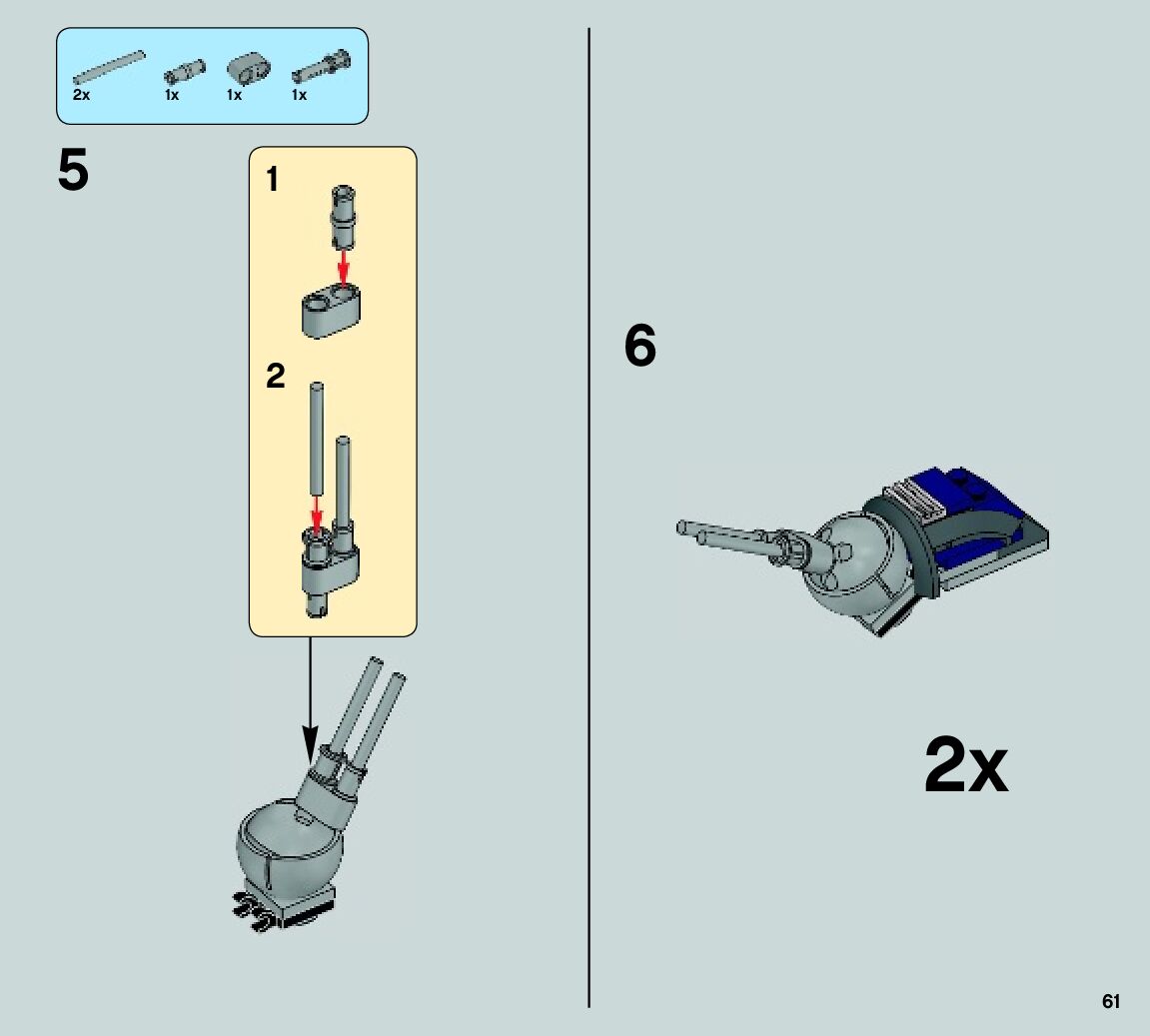 2x 1x 1x 1x

5

1

2

6

2x

61