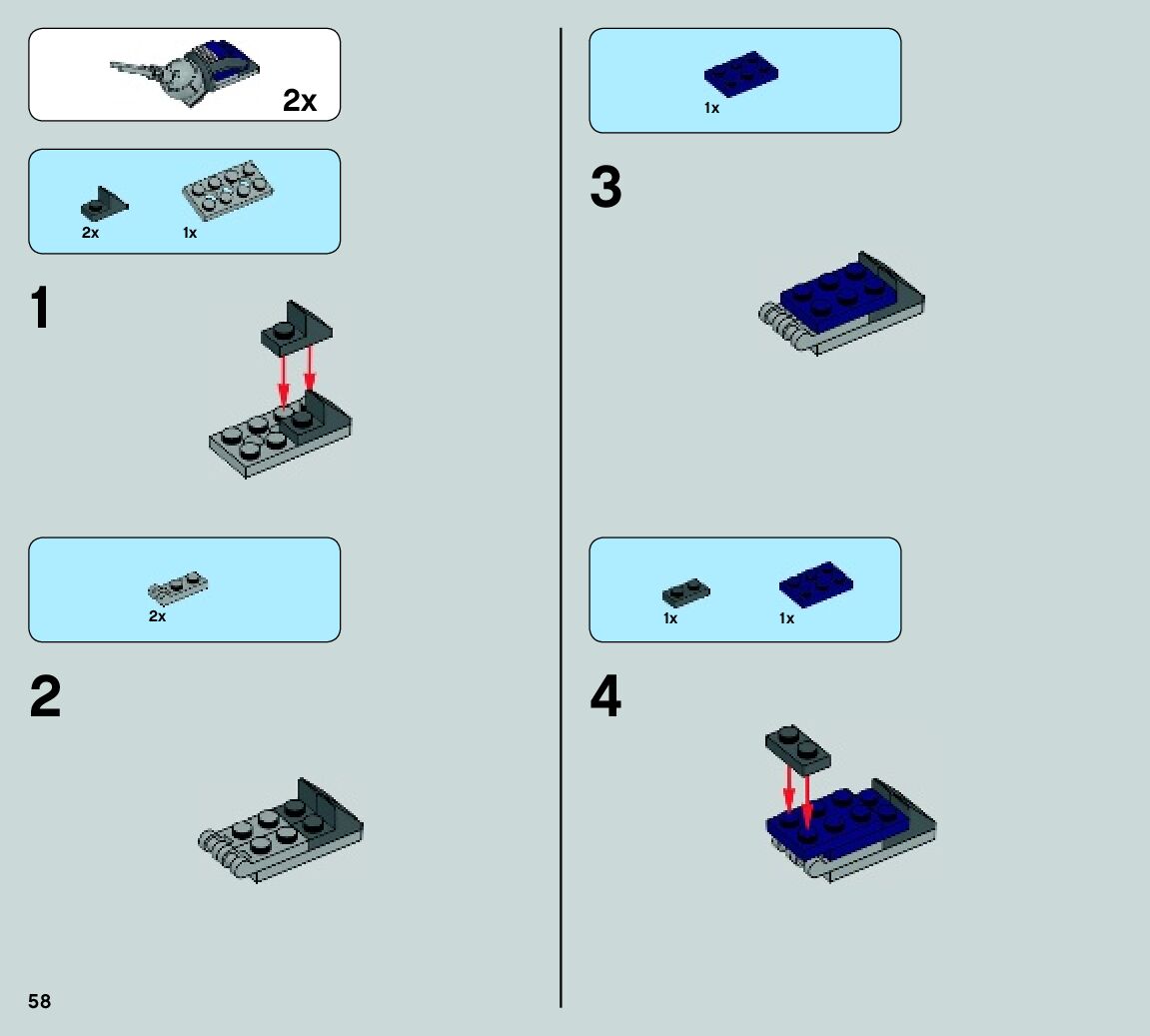 2x

2x 1x

1

2x

2

58

1x

3

1x 1x

4