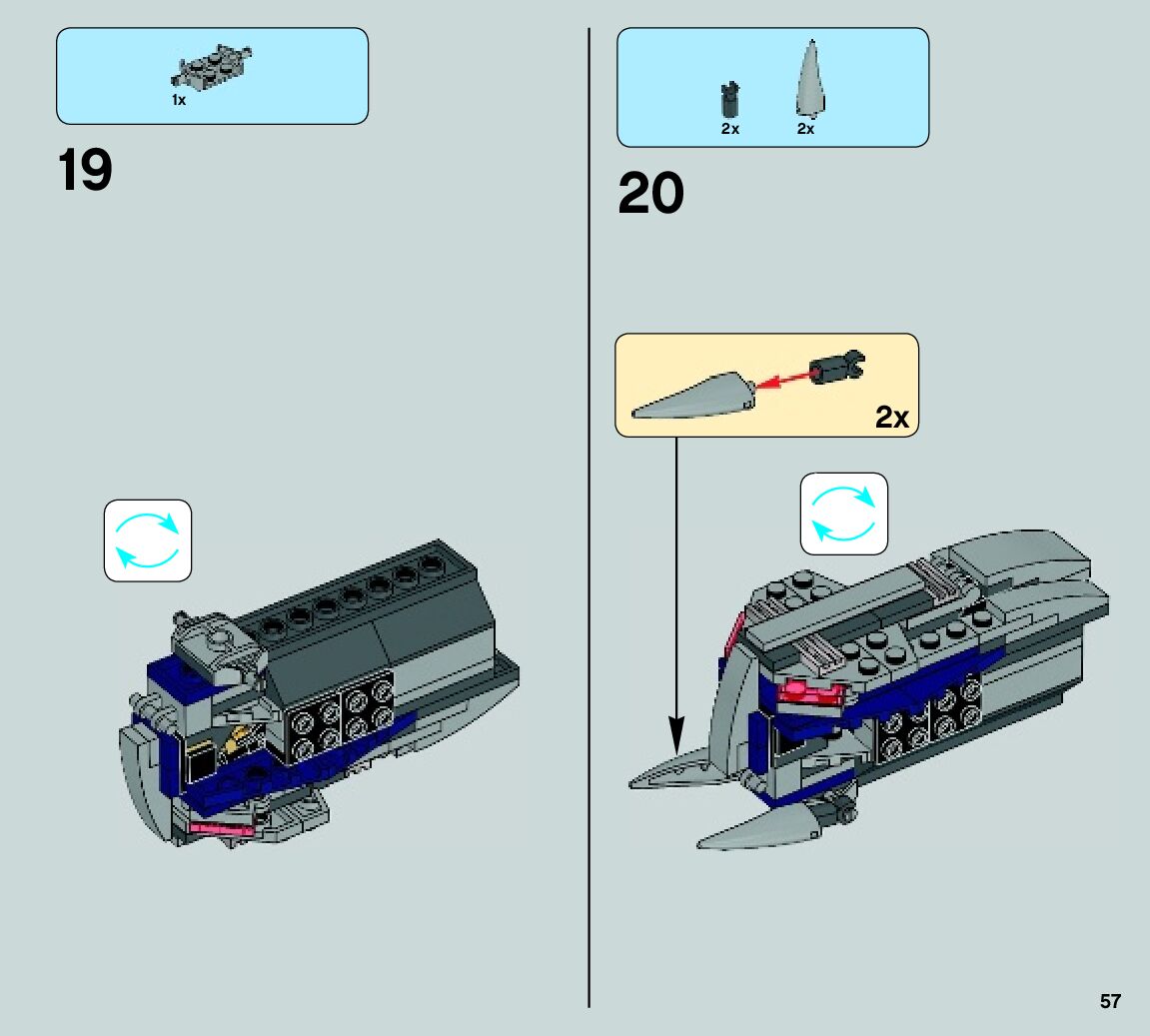 1x

19

2x 2x

20

2x

57