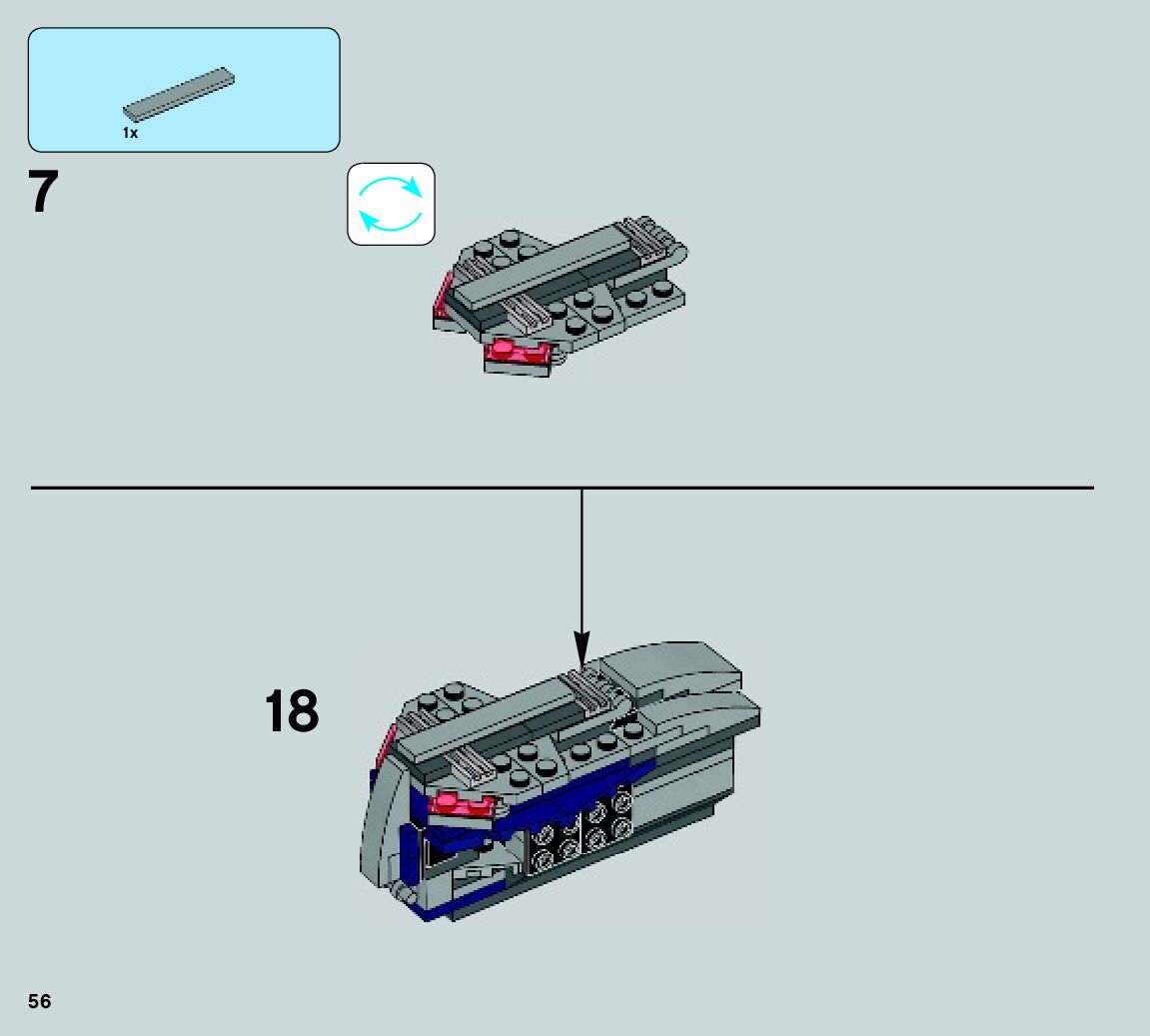 1x

7

18

56