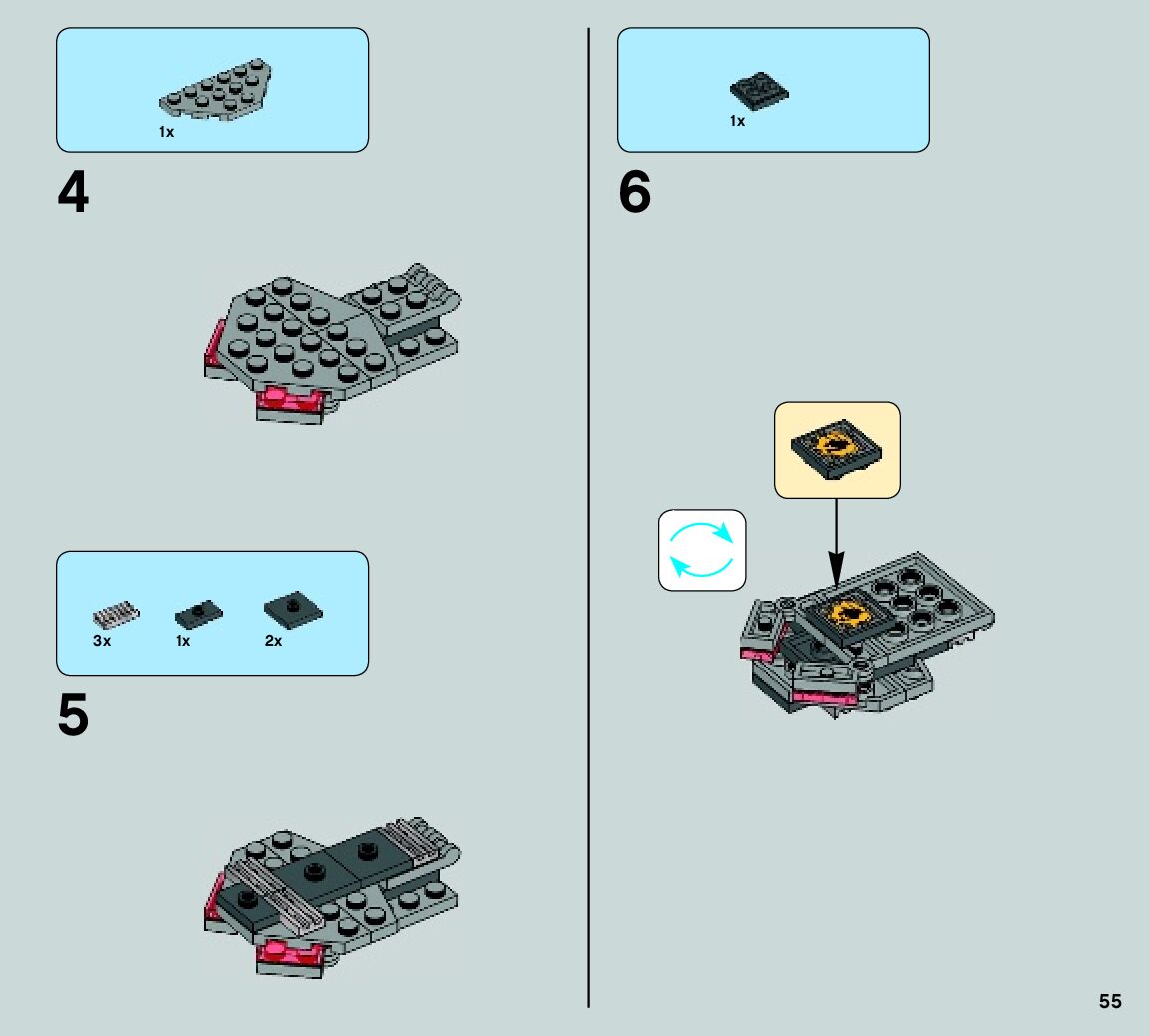 1x

4

3x 1x 2x

5

1x

6

55