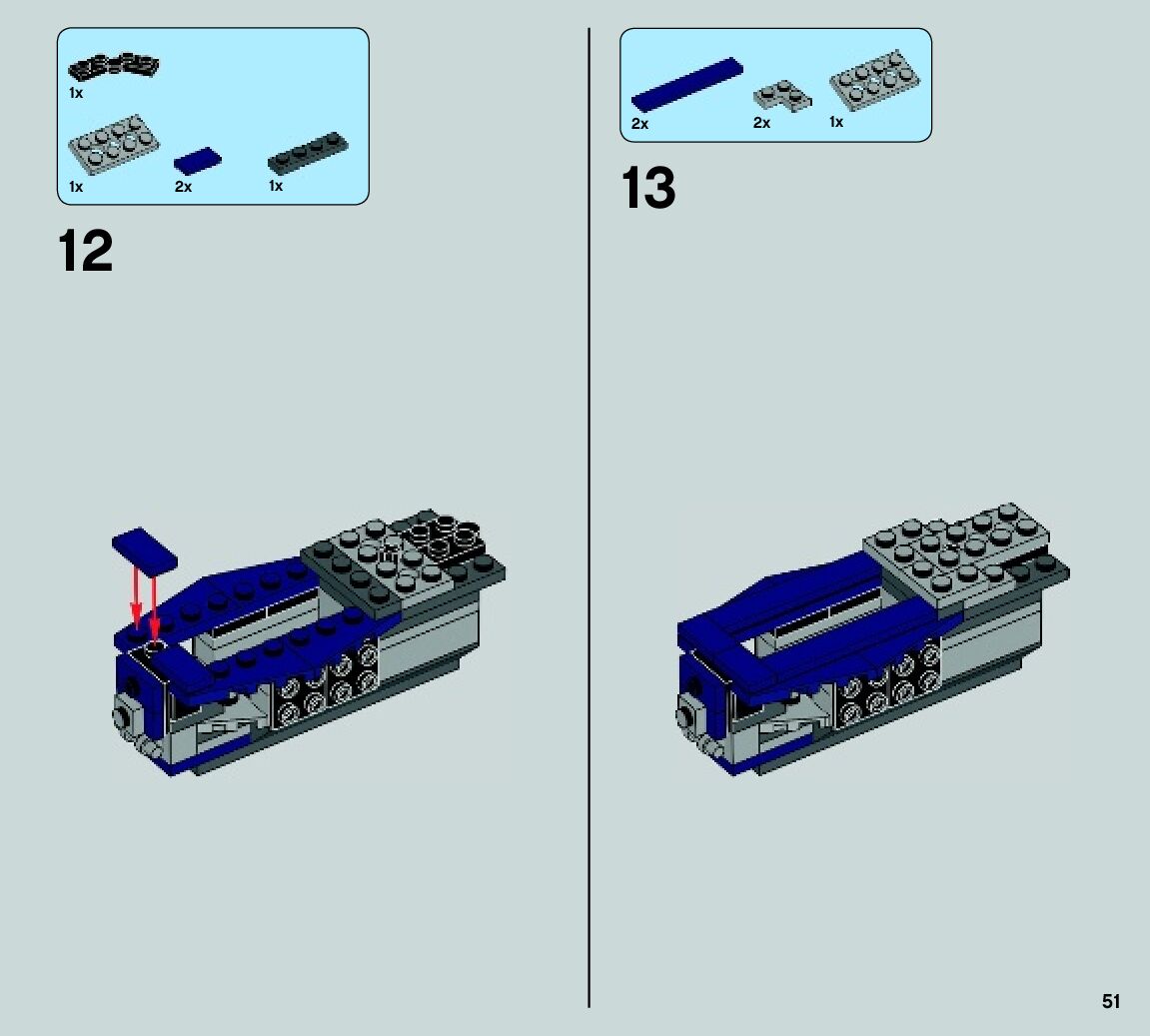 1x

1x 2x 1x

12

2x 2x 1x

13

51