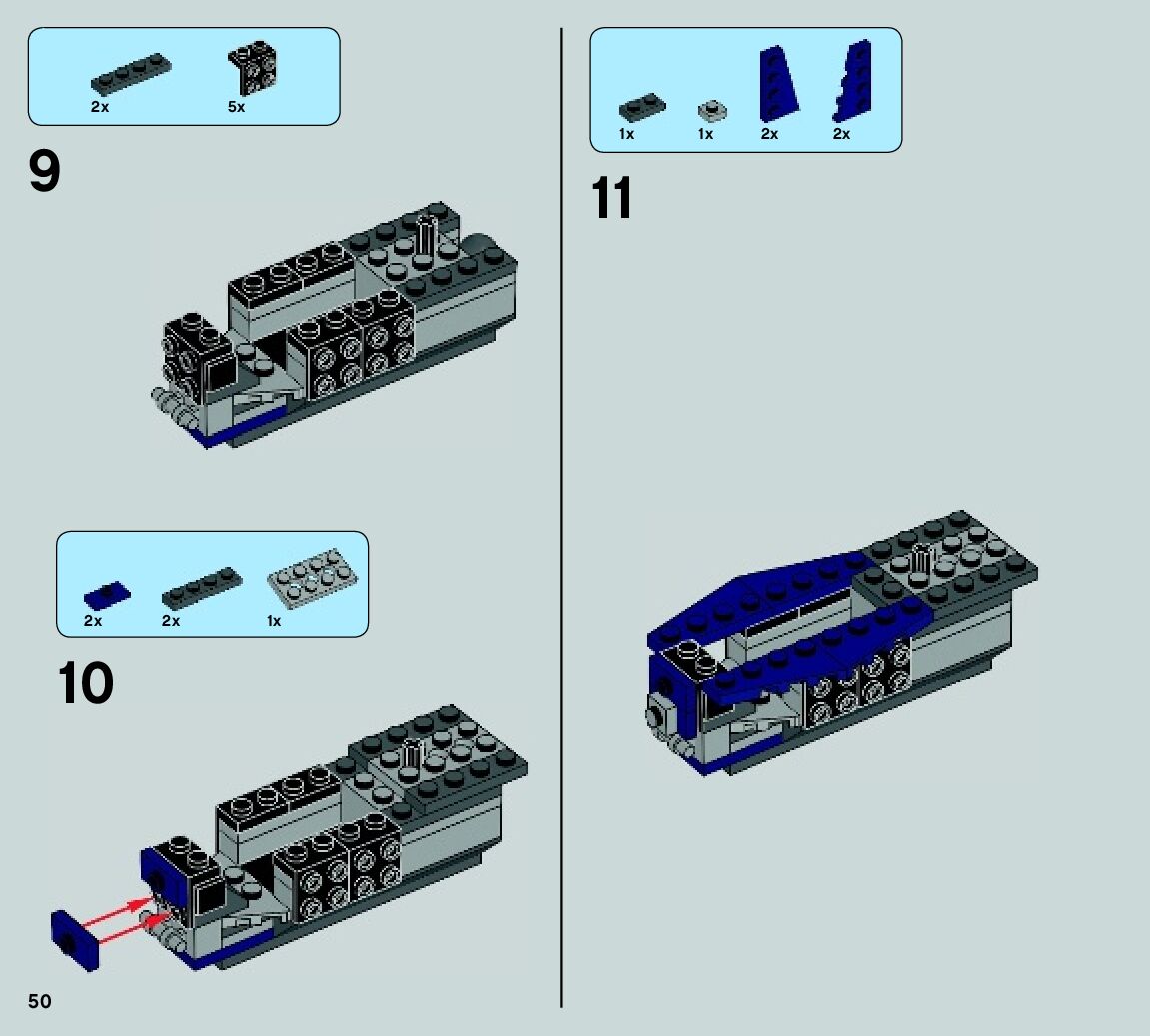 2x 5x

9

2x 2x 1x

10

50

1x 1x 2x 2x

11