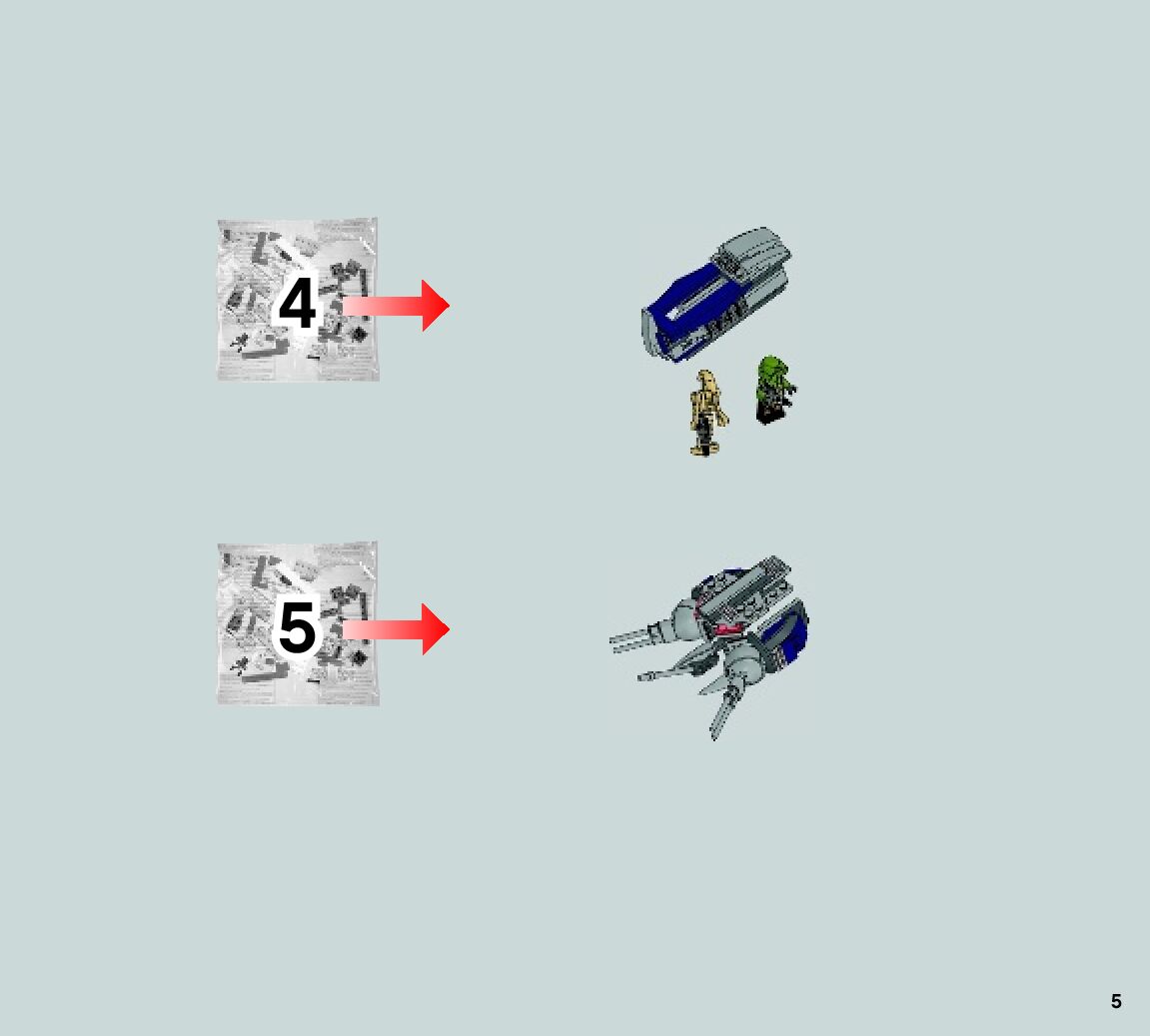 4

5

5