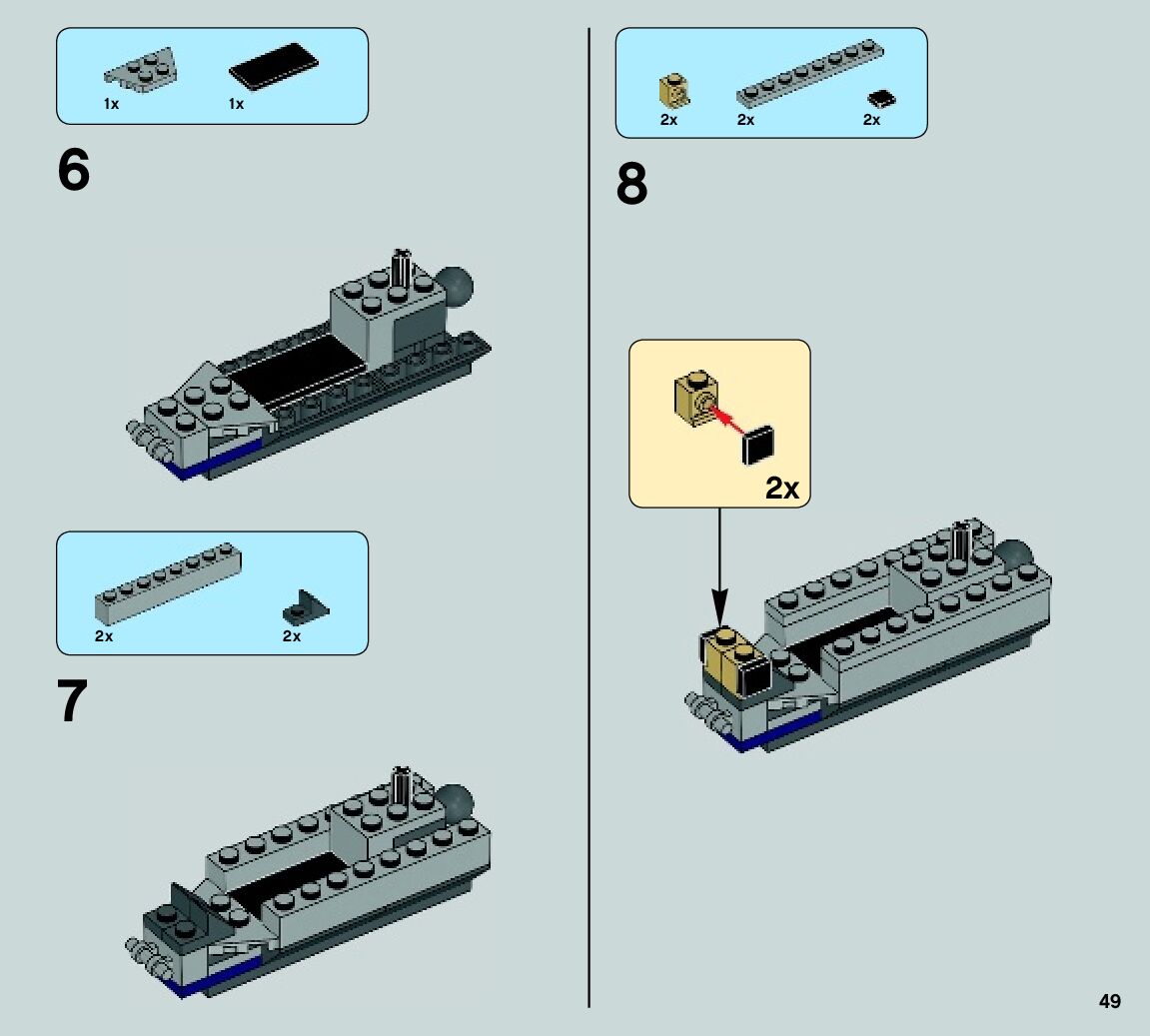 1x 1x

6

2x 2x

7

2x 2x 2x

8

2x

49