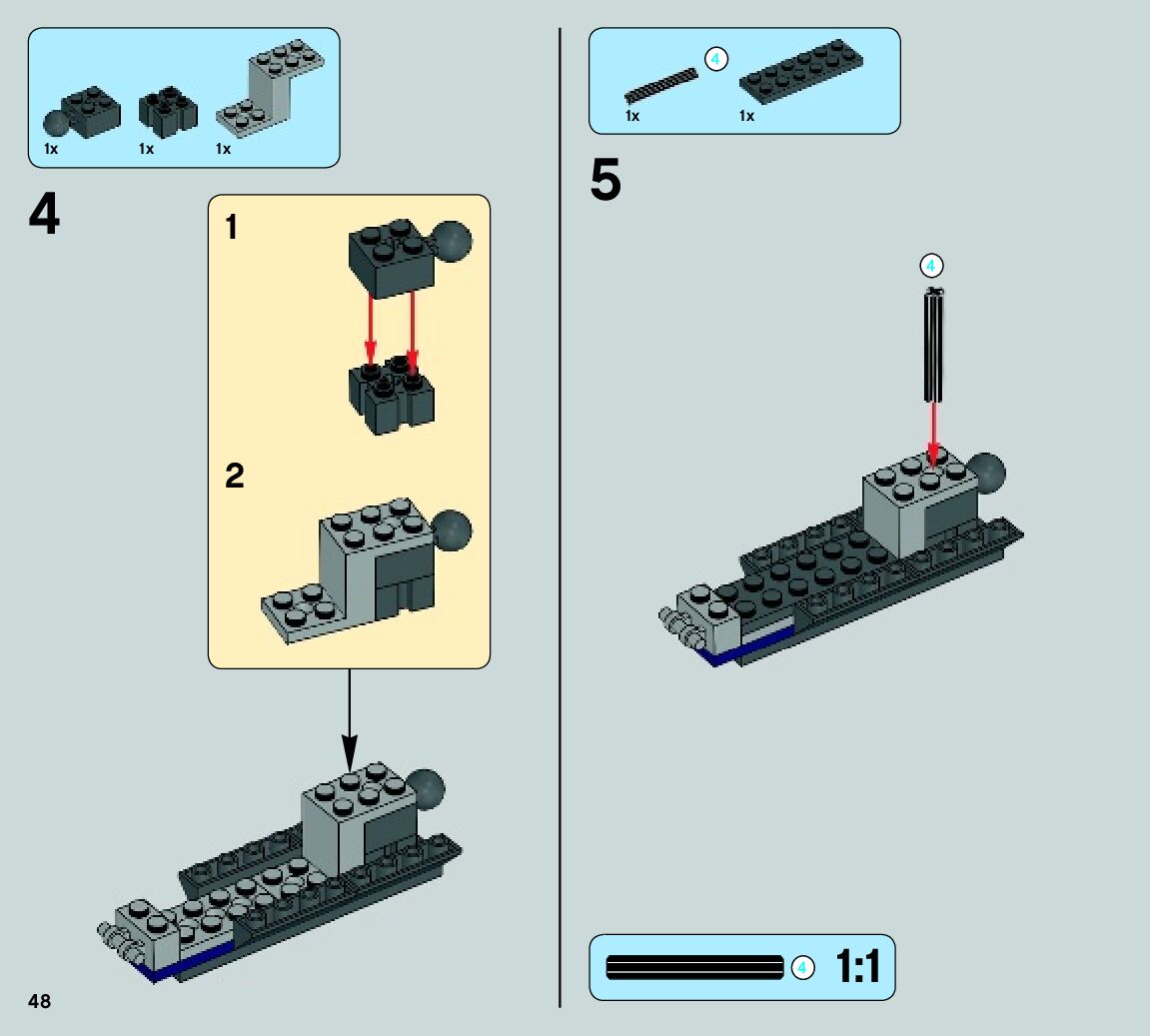 1x 1x 1x

4

1

2

48

4

1x 1x

5

4

4 1:1