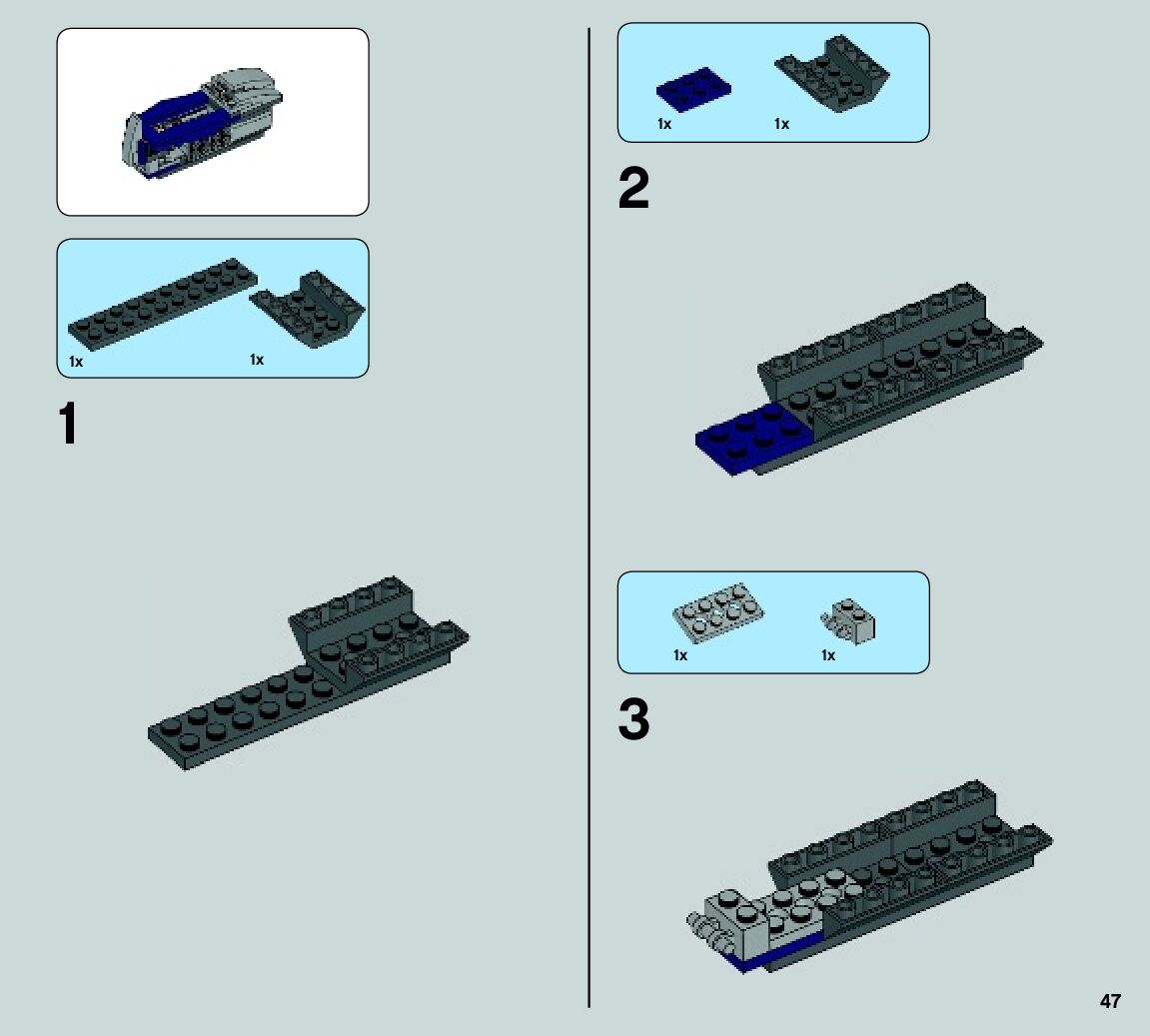 1x
1x

1

1x
1x

2

1x
1x

3

47