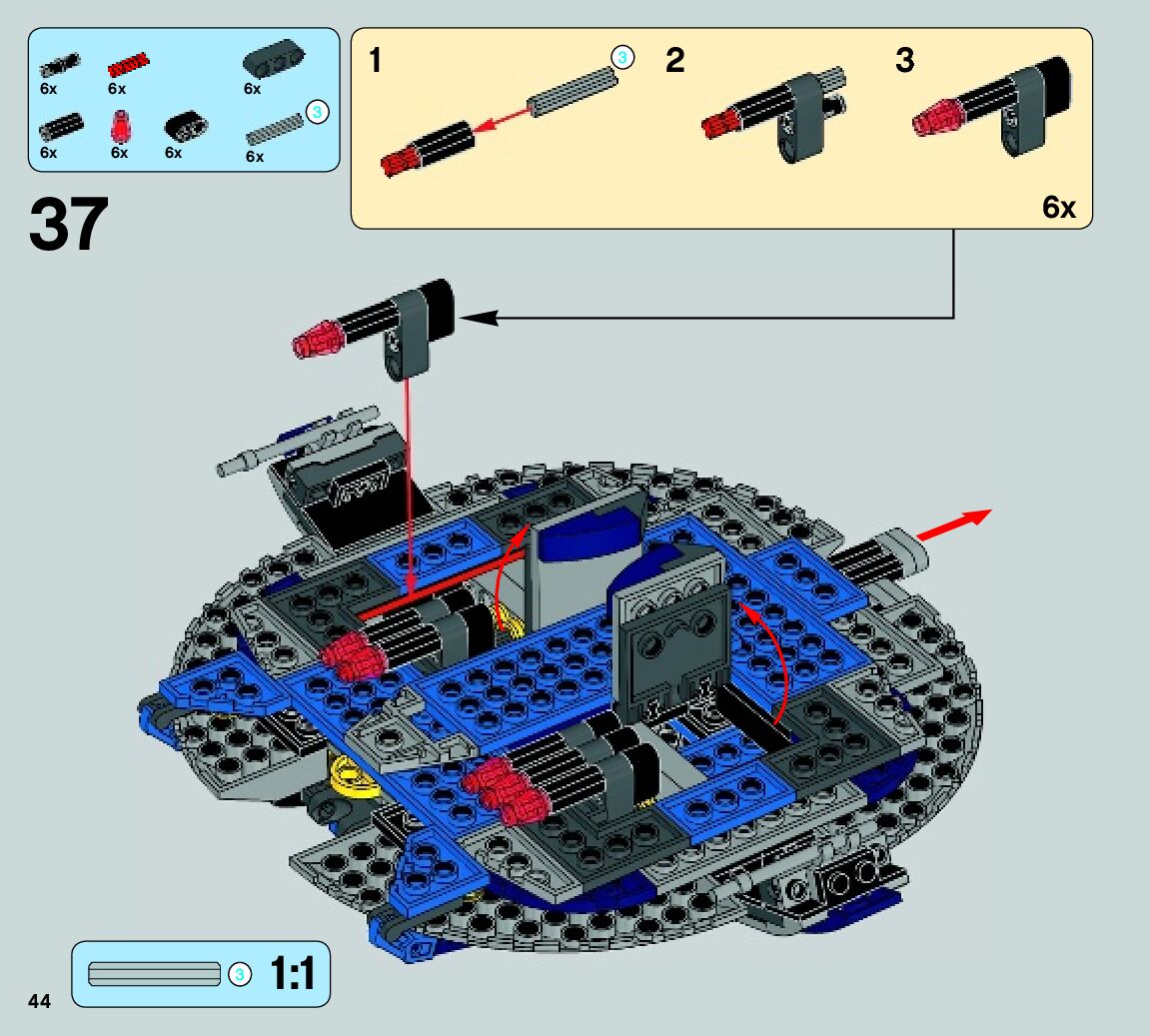 6x 6x 6x
6x 6x 6x 6x 3

37

1 3 2 3

6x

3 1:1

44