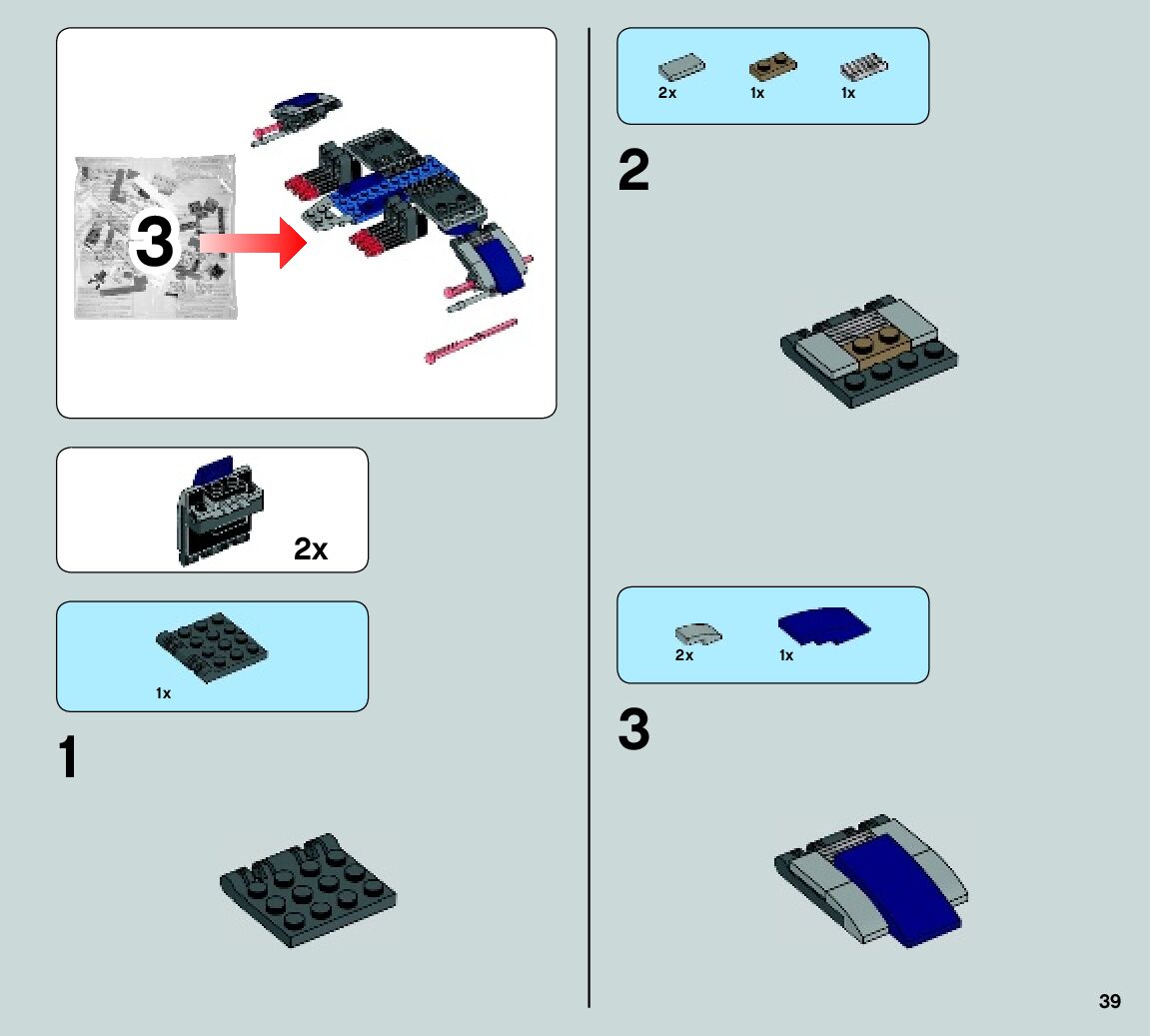 3

2x

1x

1

2x 1x 1x

2

2x 1x

3

39